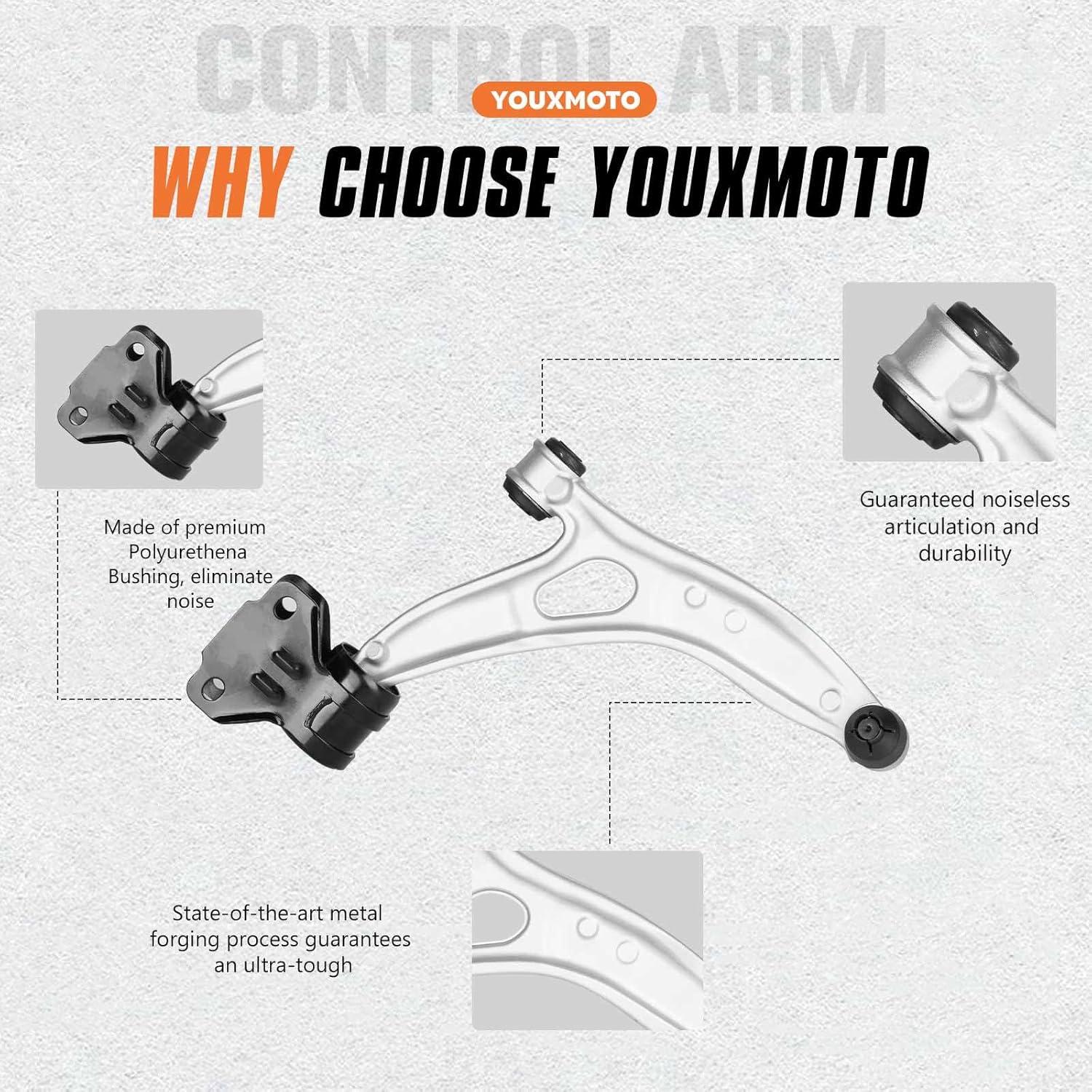 CONTROL ARM

YOUXMOTO

WHY CHOOSE YOUXMOTO

Made of premium Polyurethena Bushing, eliminate noise

Guaranteed noiseless articulation and durability

State-of-the-art metal forging process guarantees an ultra-tough