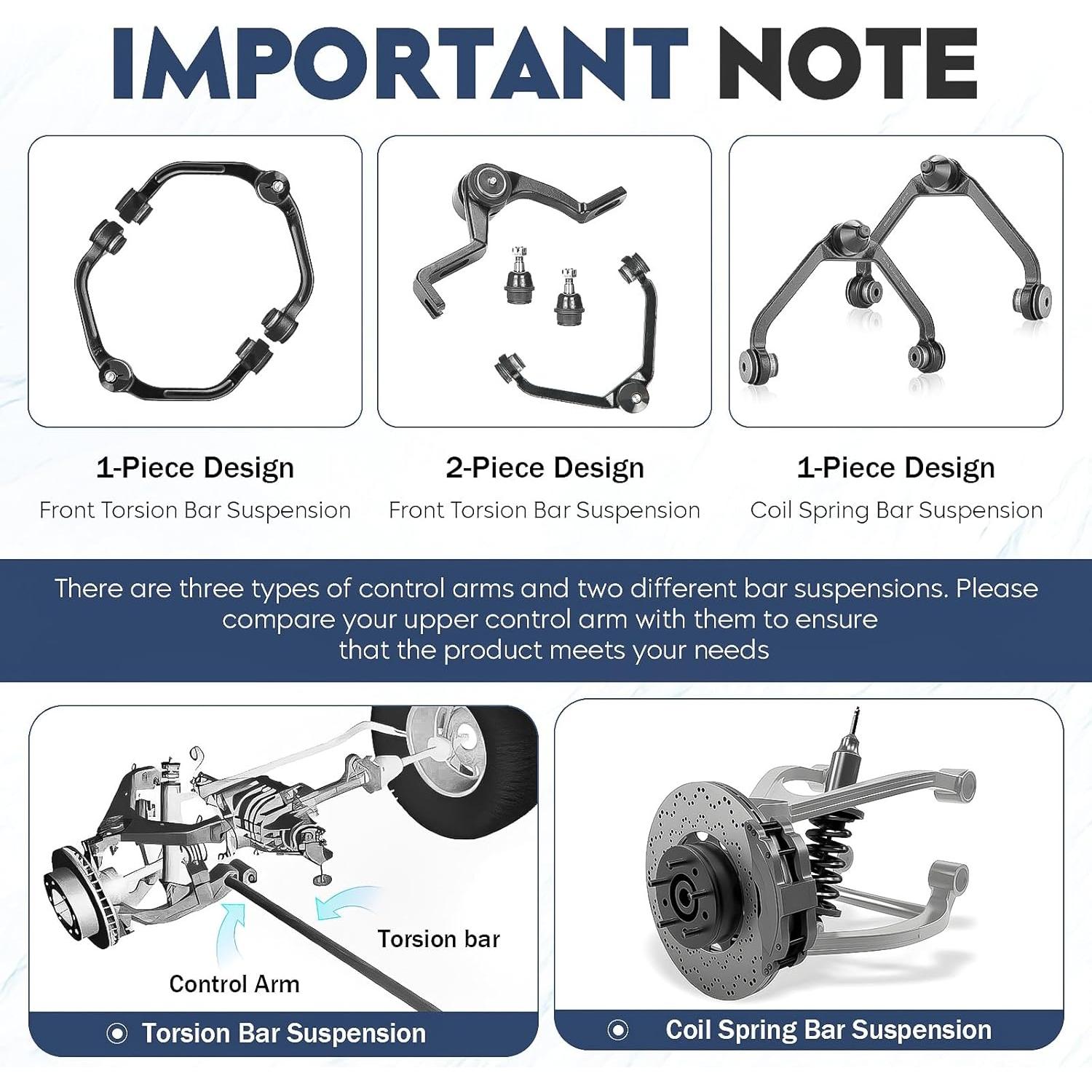 IMPORTANT NOTE

1-Piece Design
Front Torsion Bar Suspension

2-Piece Design
Front Torsion Bar Suspension

1-Piece Design
Coil Spring Bar Suspension

There are three types of control arms and two different bar suspensions. Please compare your upper control arm with them to ensure that the product meets your needs

Torsion bar

Control Arm

Torsion Bar Suspension

Coil Spring Bar Suspension