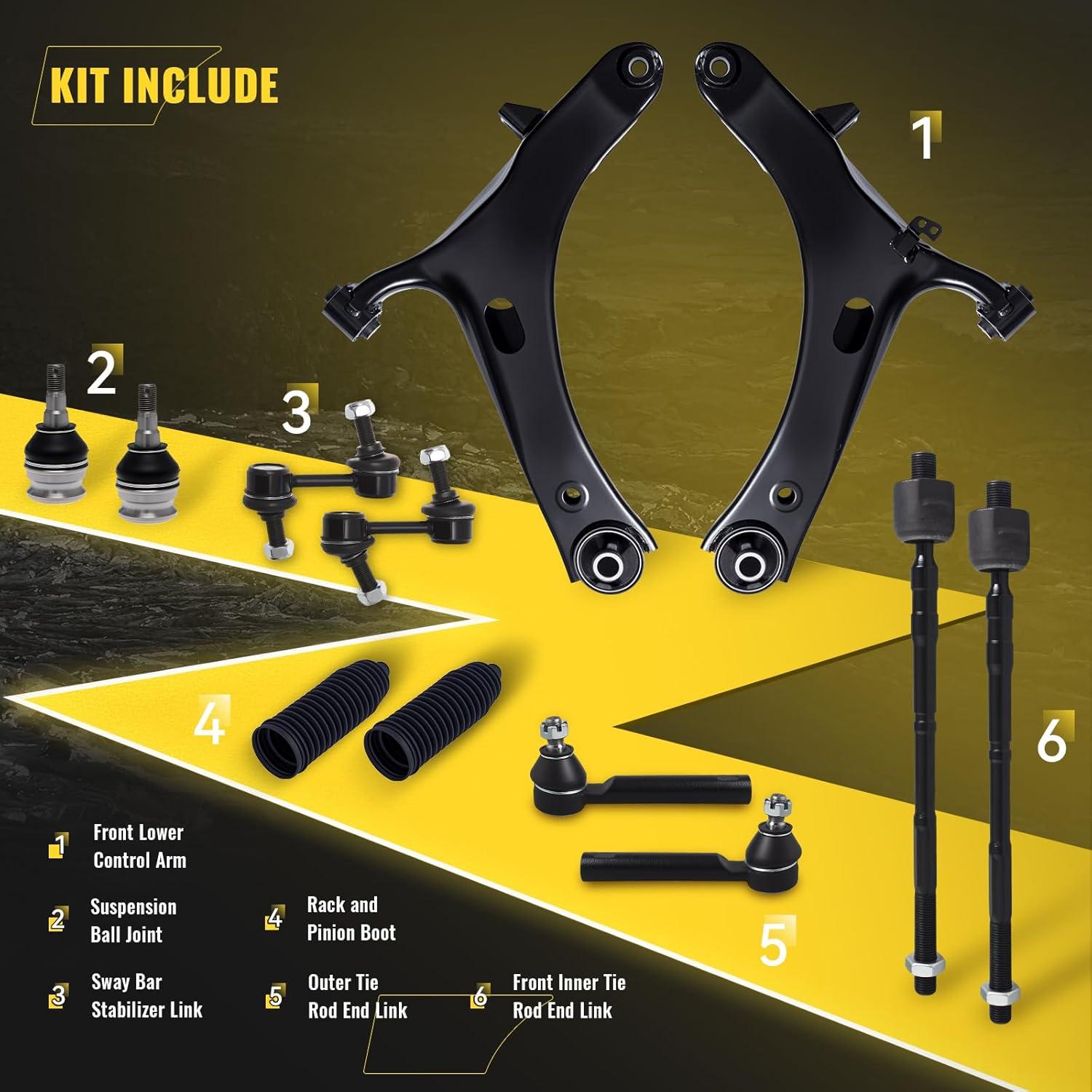 KIT INCLUDE

1

2

3

4

5

6

1 Front Lower Control Arm

2 Suspension Ball Joint

3 Sway Bar Stabilizer Link

4 Rack and Pinion Boot

5 Outer Tie Rod End Link

6 Front Inner Tie Rod End Link