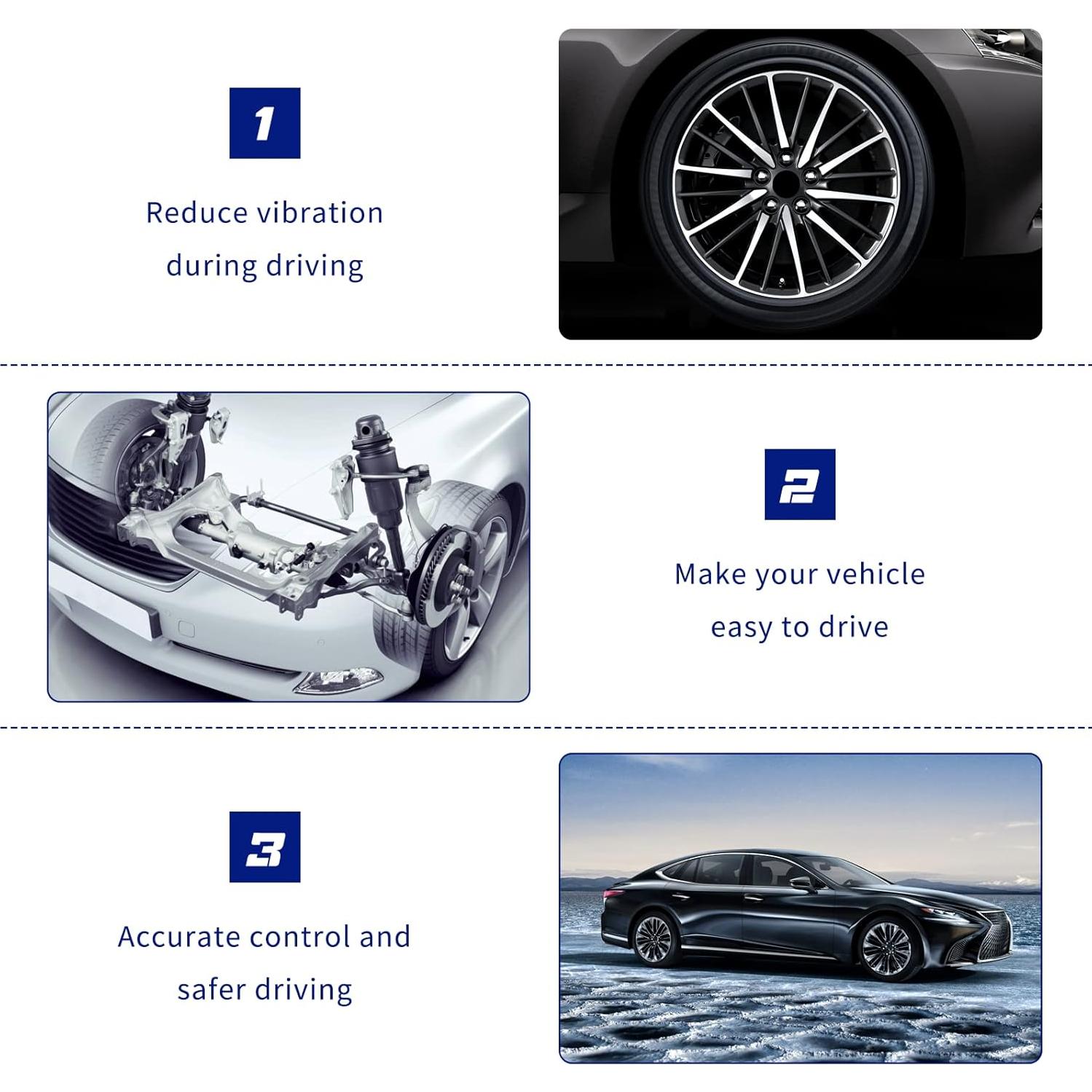 1

Reduce vibration during driving

2

Make your vehicle easy to drive

3

Accurate control and safer driving