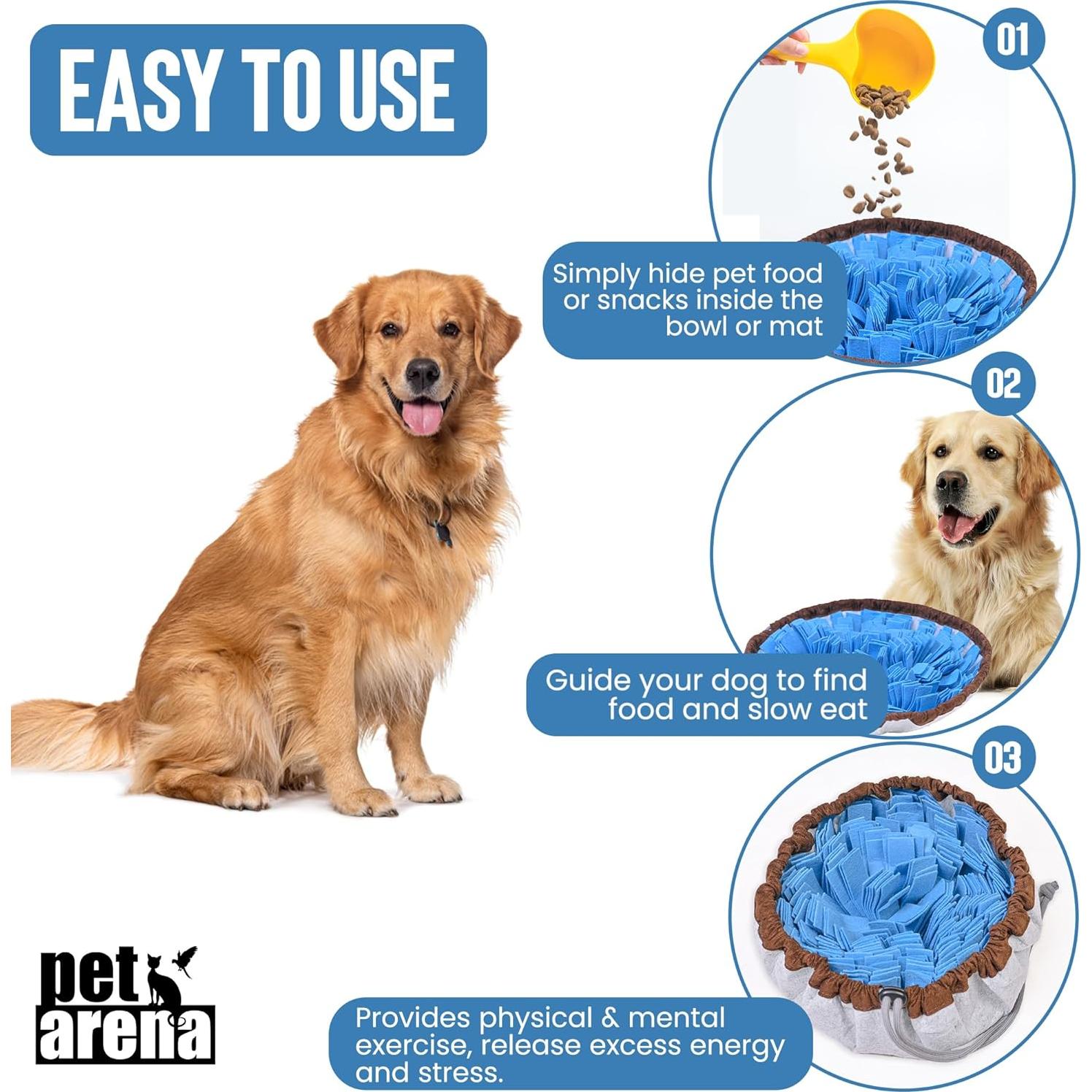 EASY TO USE

01

Simply hide pet food or snacks inside the bowl or mat

02

Guide your dog to find food and slow eat

03

Provides physical & mental exercise, release excess energy and stress.

pet arena