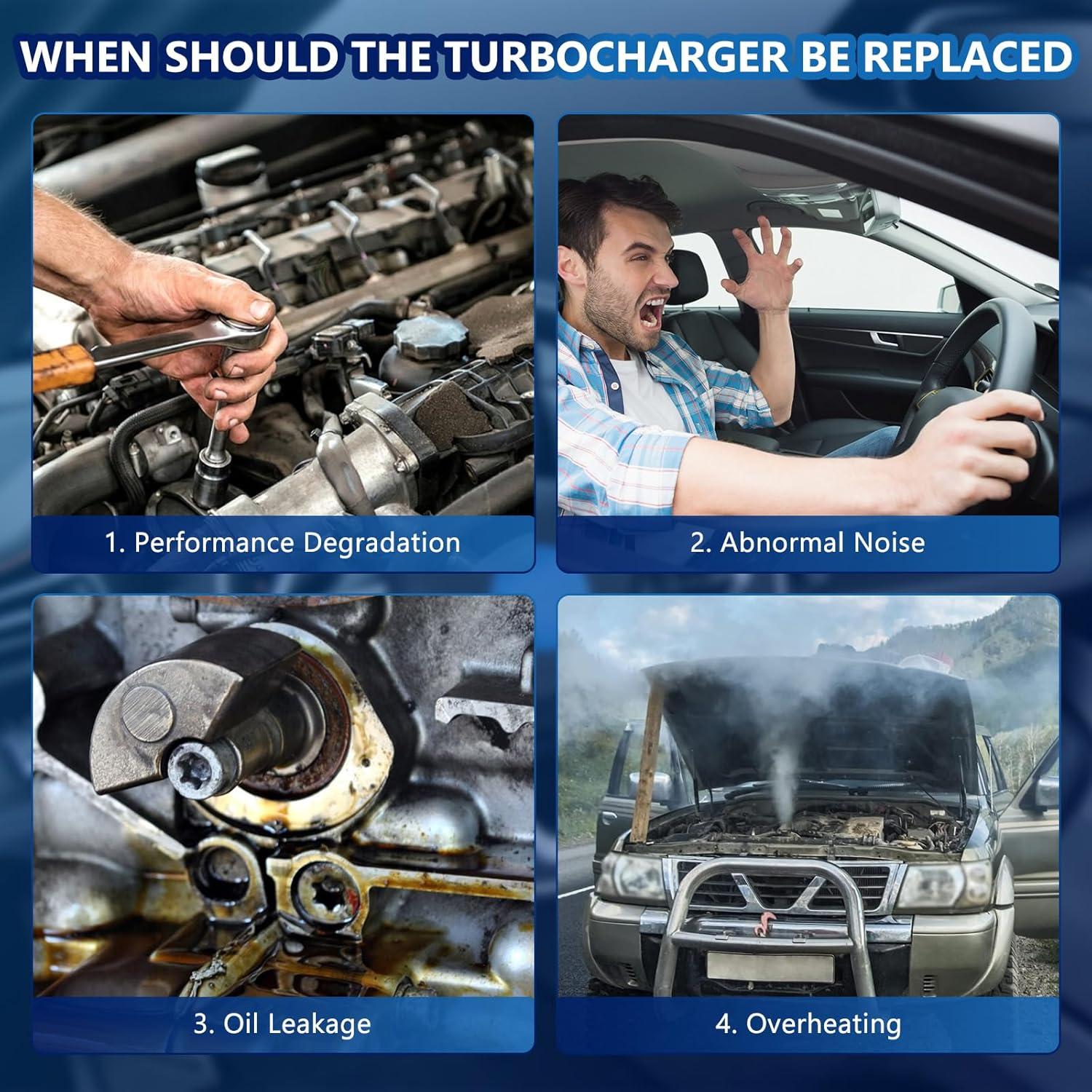 WHEN SHOULD THE TURBOCHARGER BE REPLACED

1. Performance Degradation

2. Abnormal Noise

3. Oil Leakage

4. Overheating