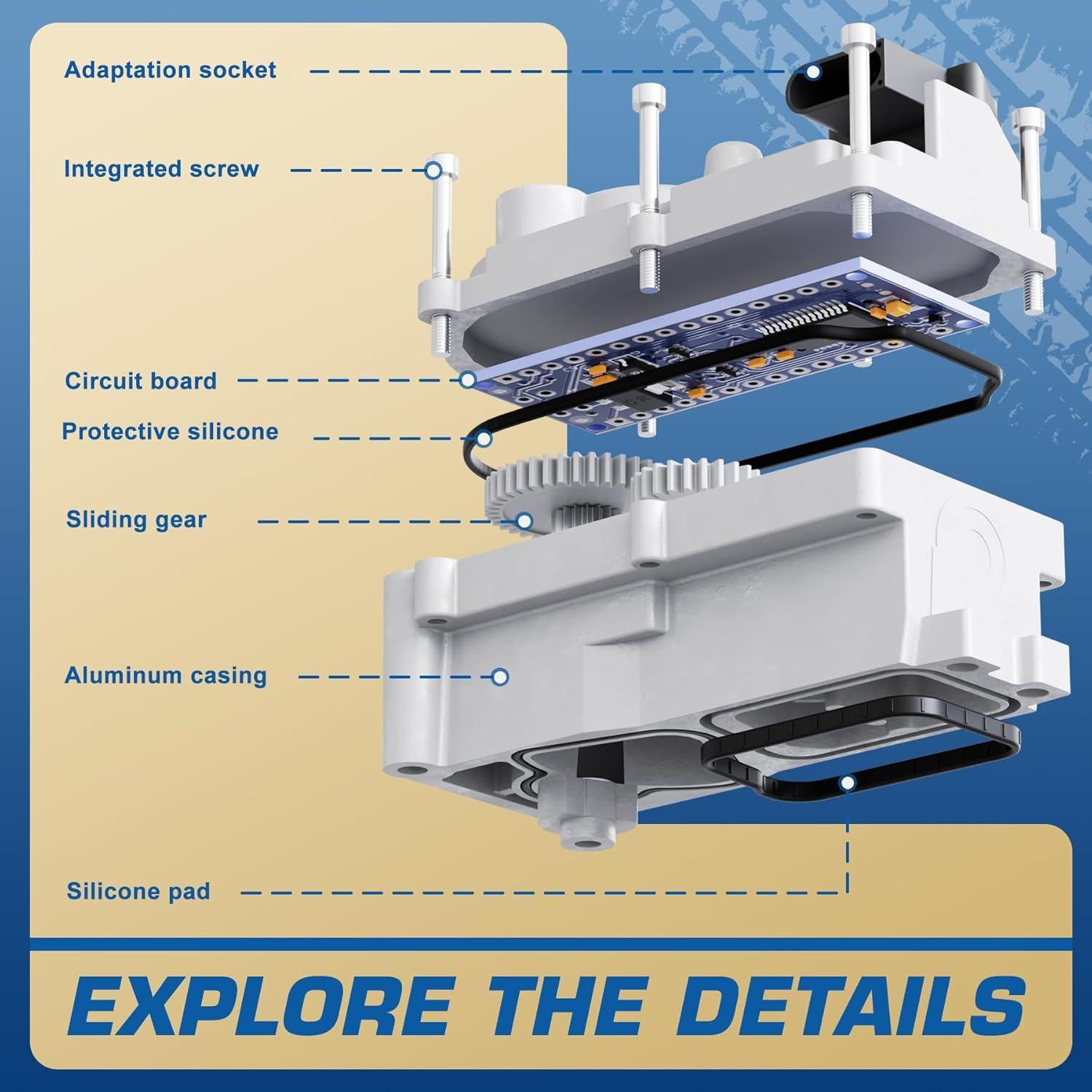 Adaptation socket

Integrated screw

Circuit board

Protective silicone

Sliding gear

Aluminum casing

Silicone pad

EXPLORE THE DETAILS