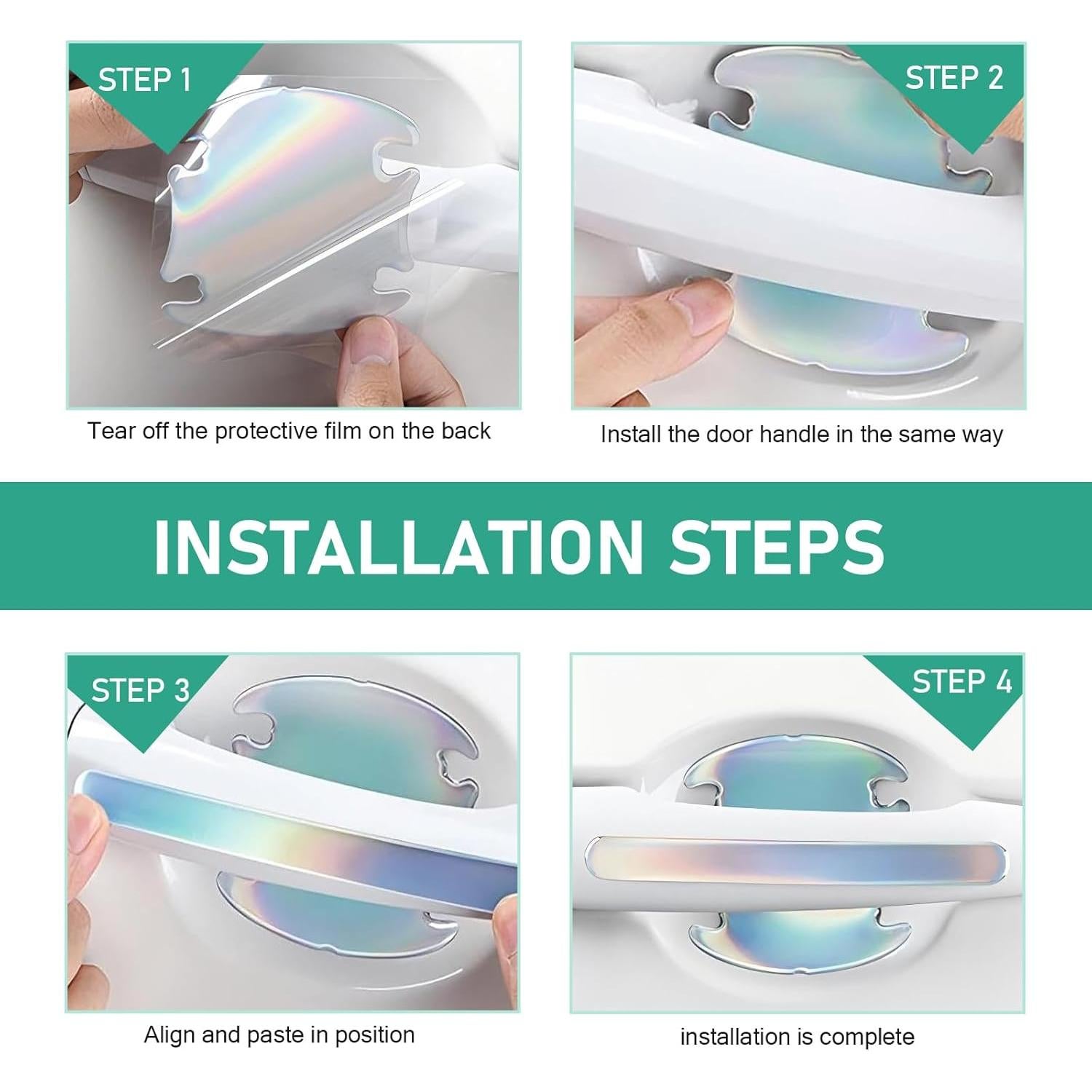 STEP 1

Tear off the protective film on the back

STEP 2

Install the door handle in the same way

INSTALLATION STEPS

STEP 3

Align and paste in position

STEP 4

installation is complete