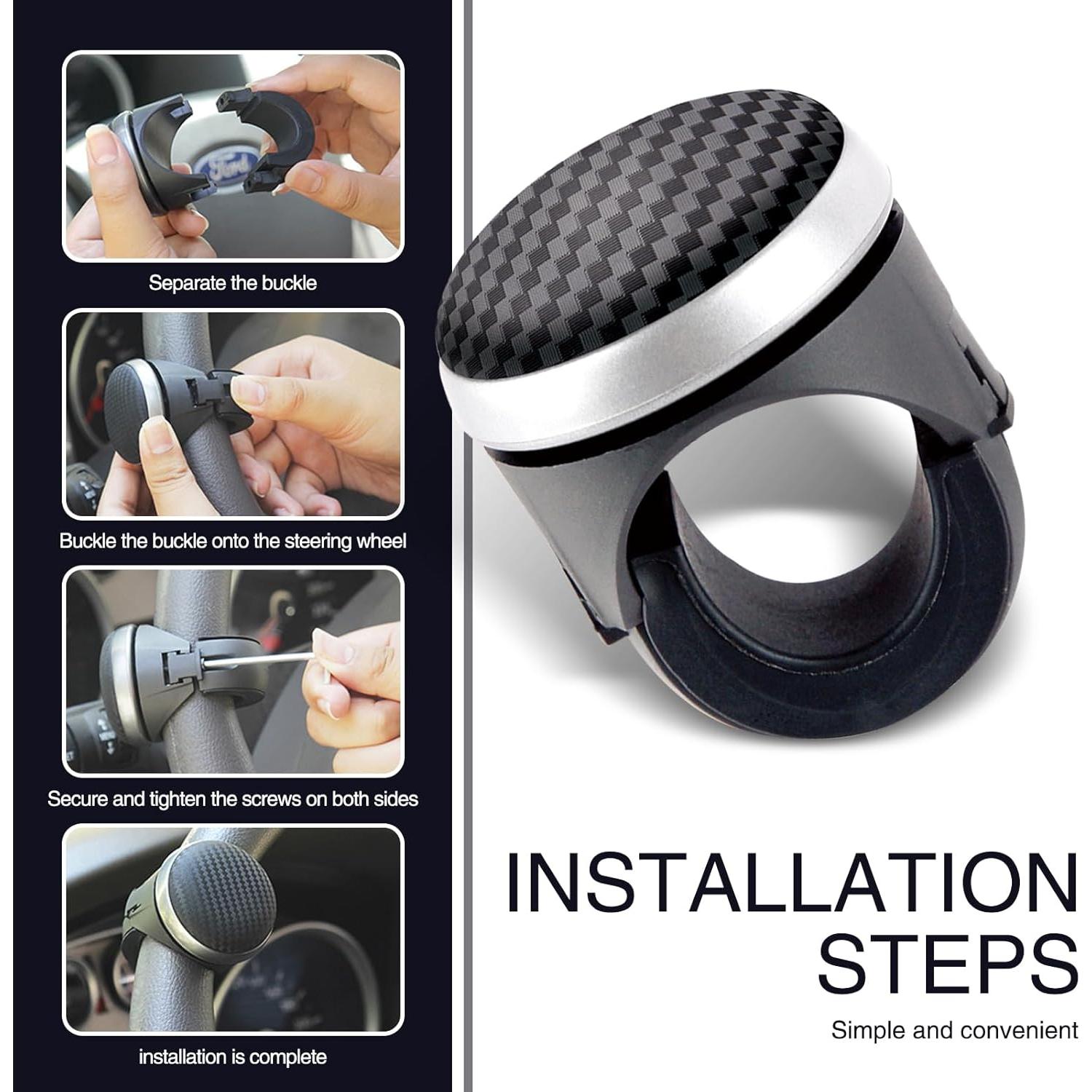 Ford

Separate the buckle

Buckle the buckle onto the steering wheel

Secure and tighten the screws on both sides

installation is complete

INSTALLATION STEPS

Simple and convenient