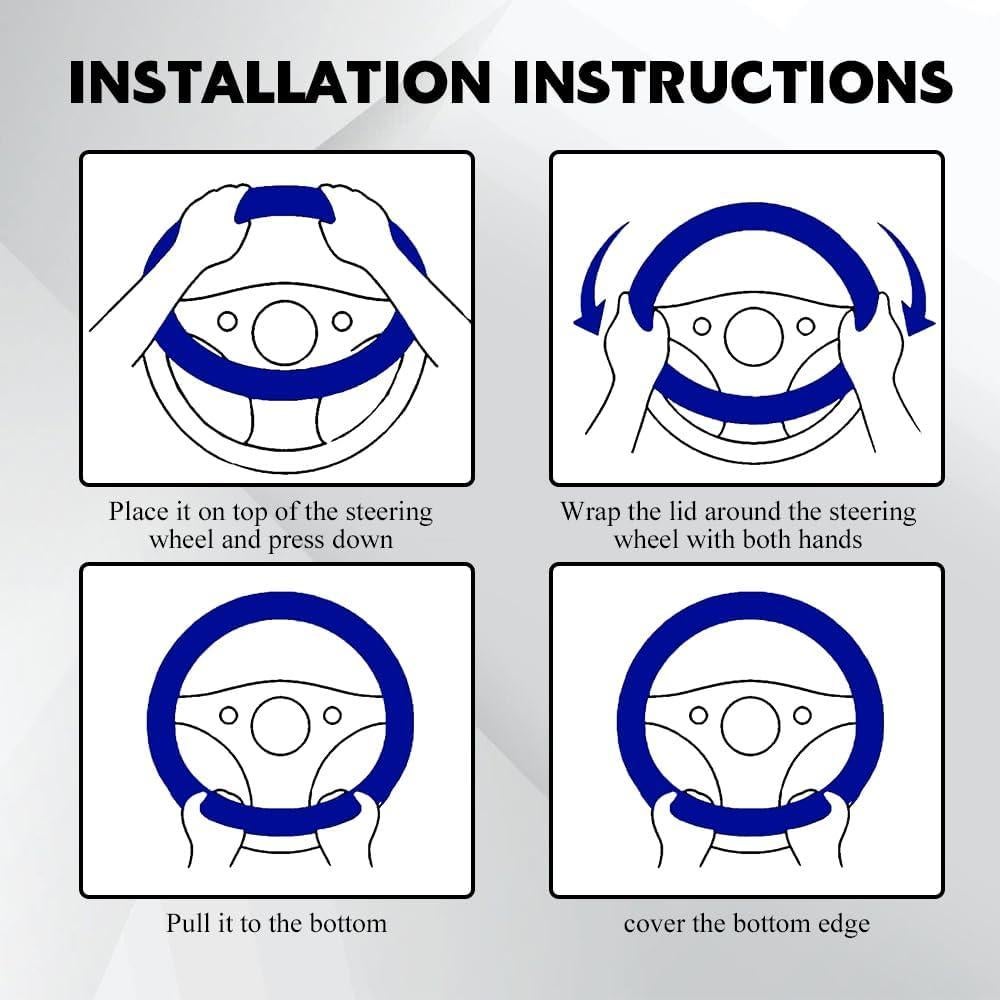 INSTALLATION INSTRUCTIONS

Place it on top of the steering wheel and press down

Wrap the lid around the steering wheel with both hands

Pull it to the bottom

cover the bottom edge