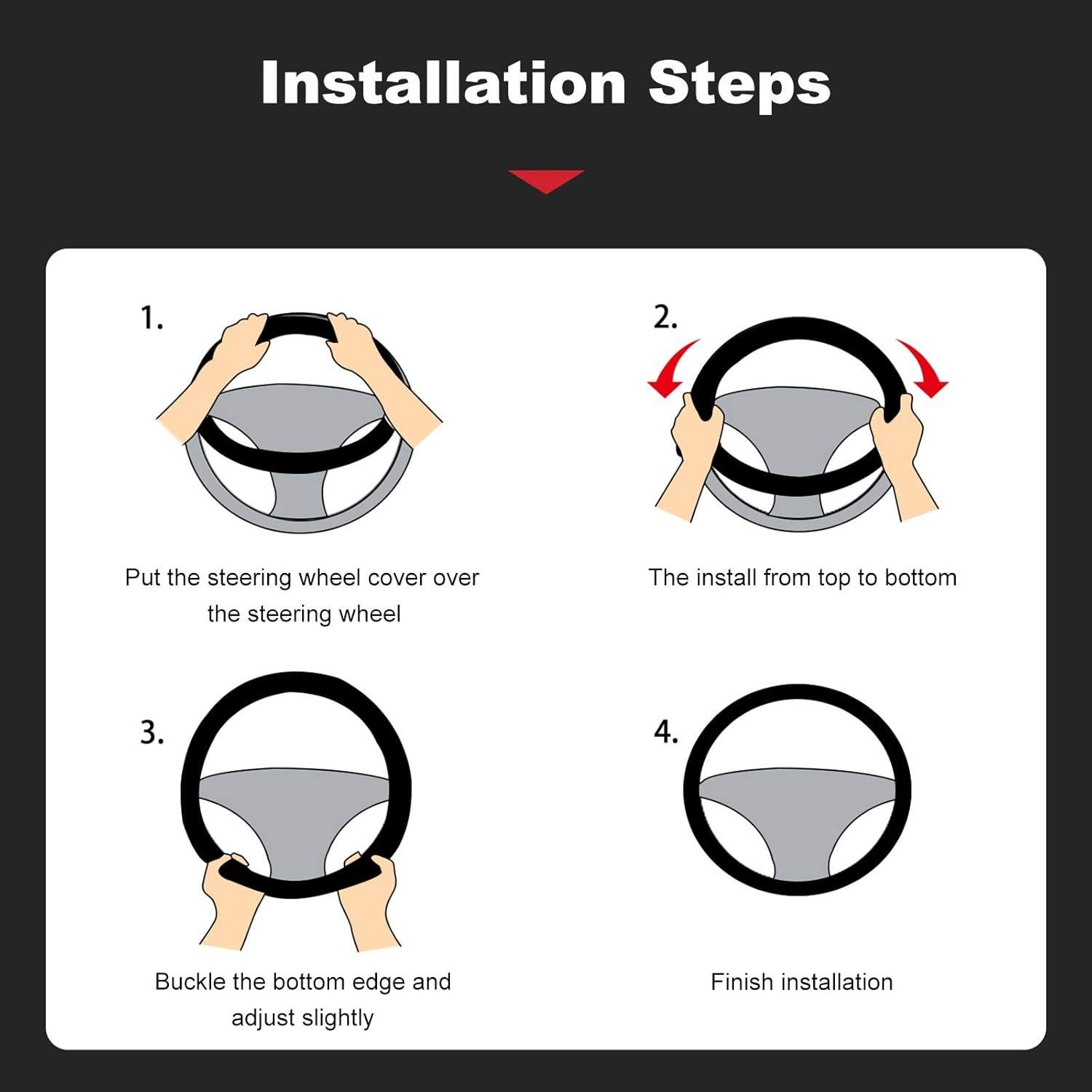 Installation Steps

1.

Put the steering wheel cover over the steering wheel

2.

The install from top to bottom

3.

Buckle the bottom edge and adjust slightly

4.

Finish installation