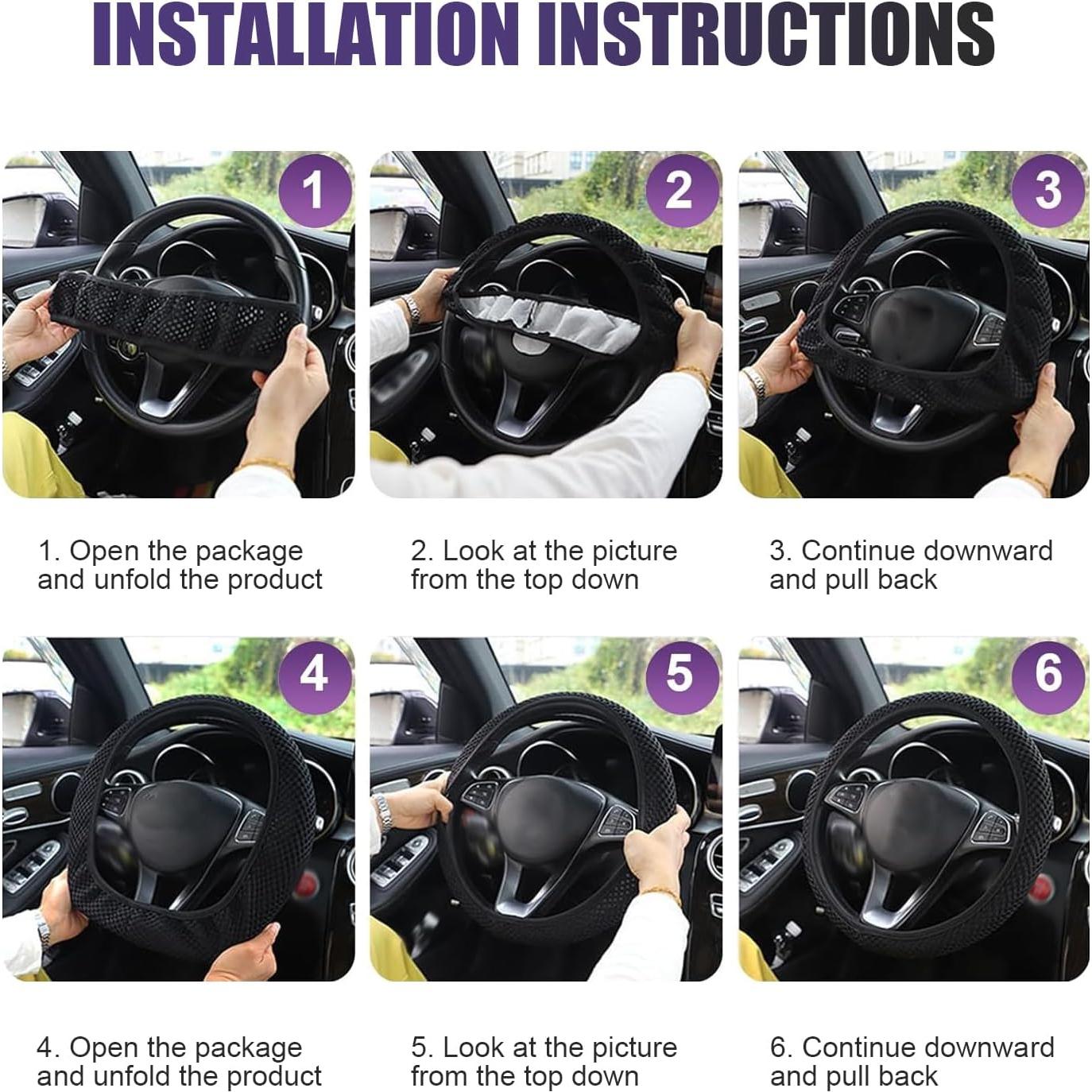 INSTALLATION INSTRUCTIONS

1

2

3

1. Open the package and unfold the product

2. Look at the picture from the top down

3. Continue downward and pull back

4

5

6

4. Open the package and unfold the product

5. Look at the picture from the top down

6. Continue downward and pull back