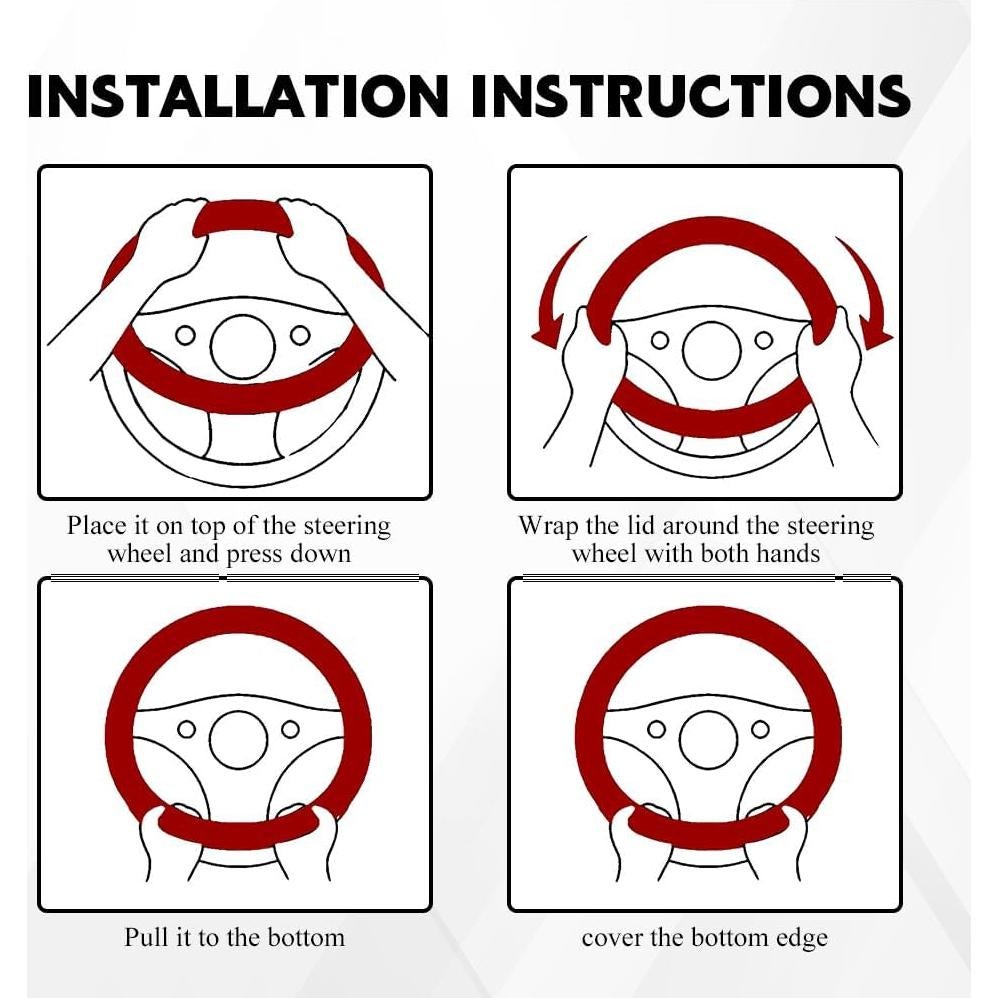 INSTALLATION INSTRUCTIONS

Place it on top of the steering wheel and press down

Wrap the lid around the steering wheel with both hands

Pull it to the bottom

cover the bottom edge