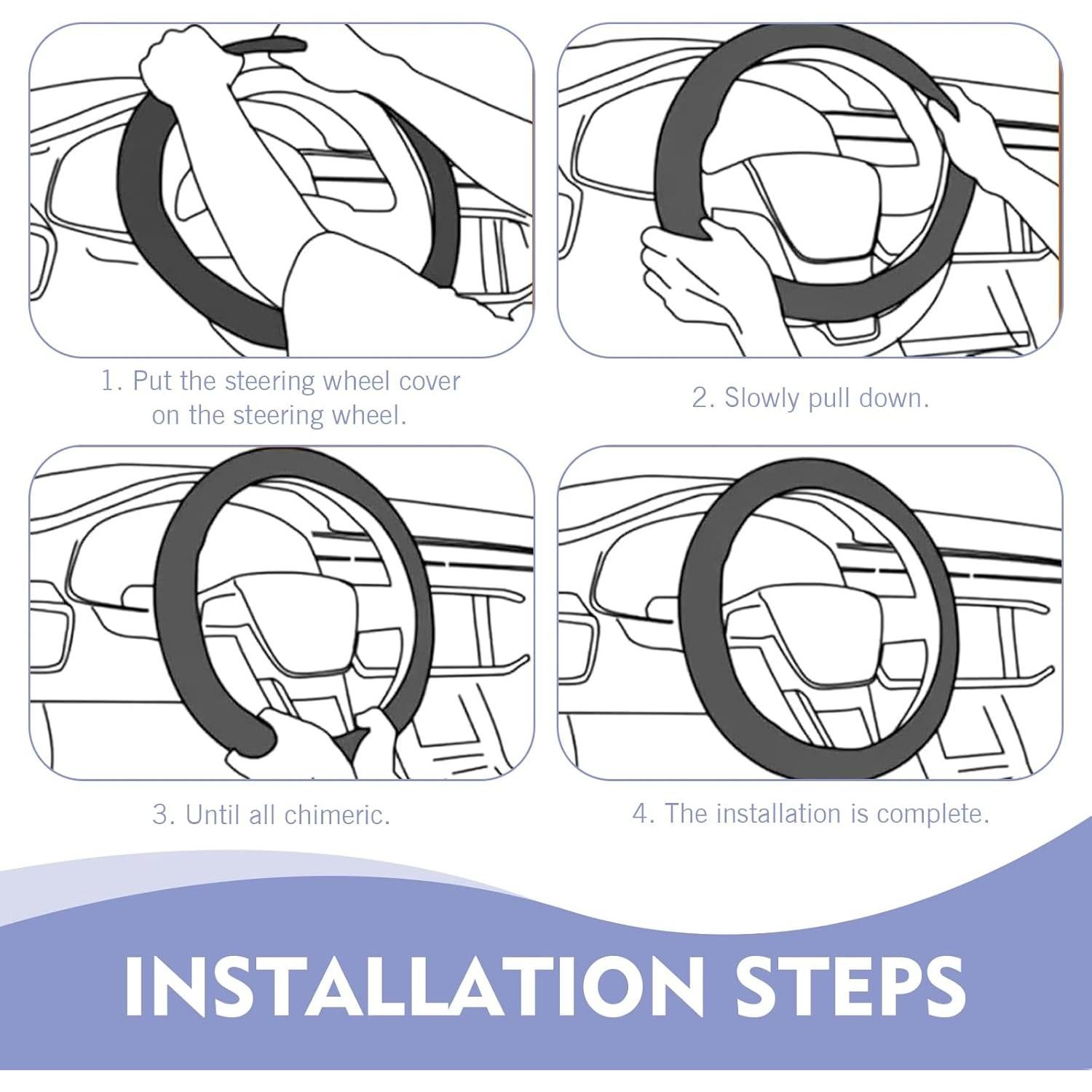 1. Put the steering wheel cover on the steering wheel.

2. Slowly pull down.

3. Until all chimeric.

4. The installation is complete.

INSTALLATION STEPS