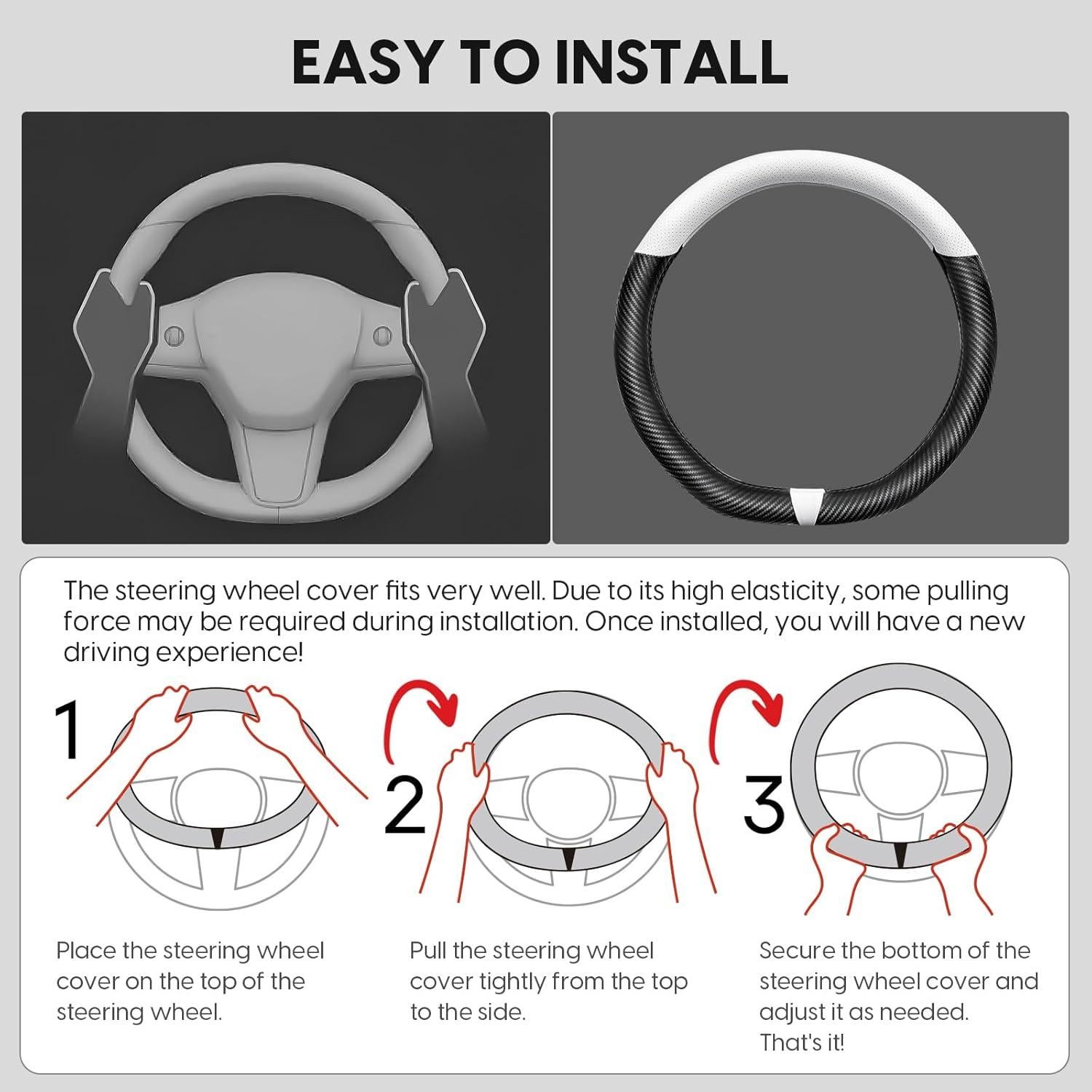 EASY TO INSTALL

The steering wheel cover fits very well. Due to its high elasticity, some pulling force may be required during installation. Once installed, you will have a new driving experience!

1

2

3

Place the steering wheel cover on the top of the steering wheel.

Pull the steering wheel cover tightly from the top to the side.

Secure the bottom of the steering wheel cover and adjust it as needed. That's it!