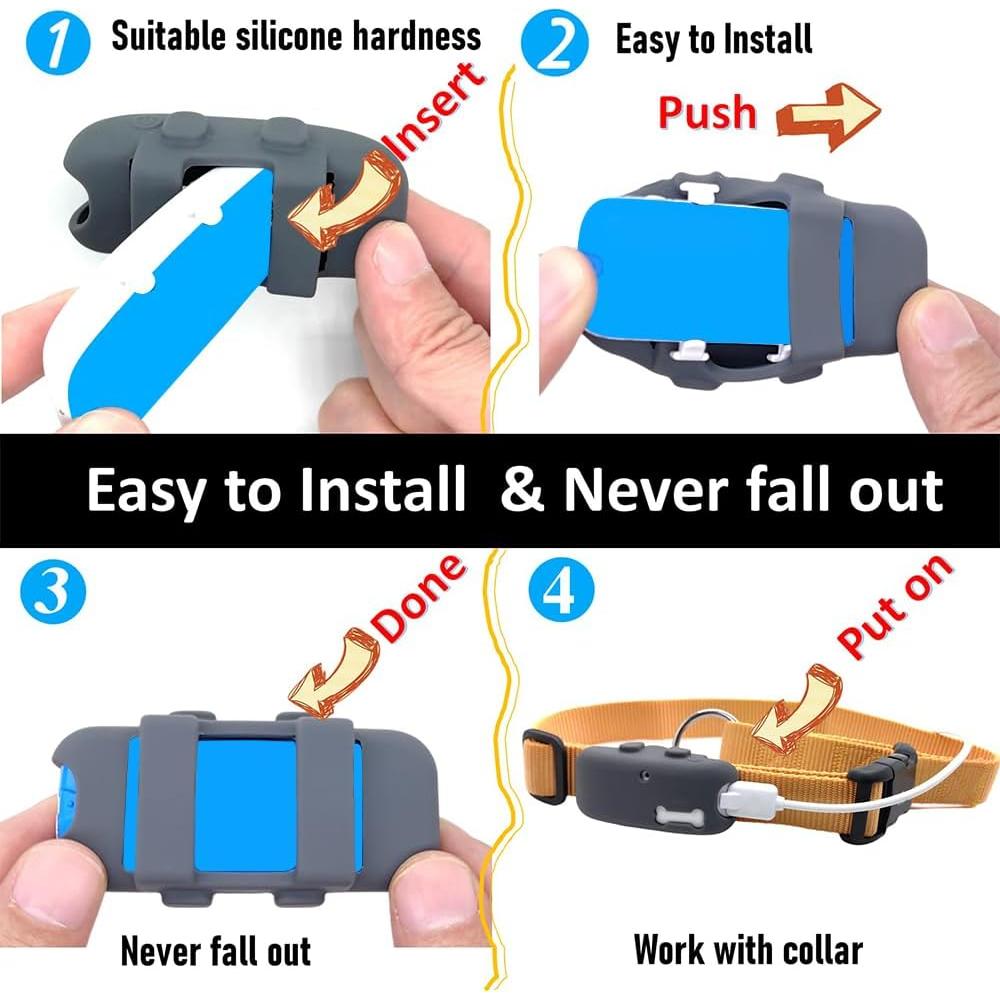 1 Suitable silicone hardness

Insert

2 Easy to Install

Push

Easy to Install & Never fall out

3

Done

Never fall out

4

Put on

Work with collar