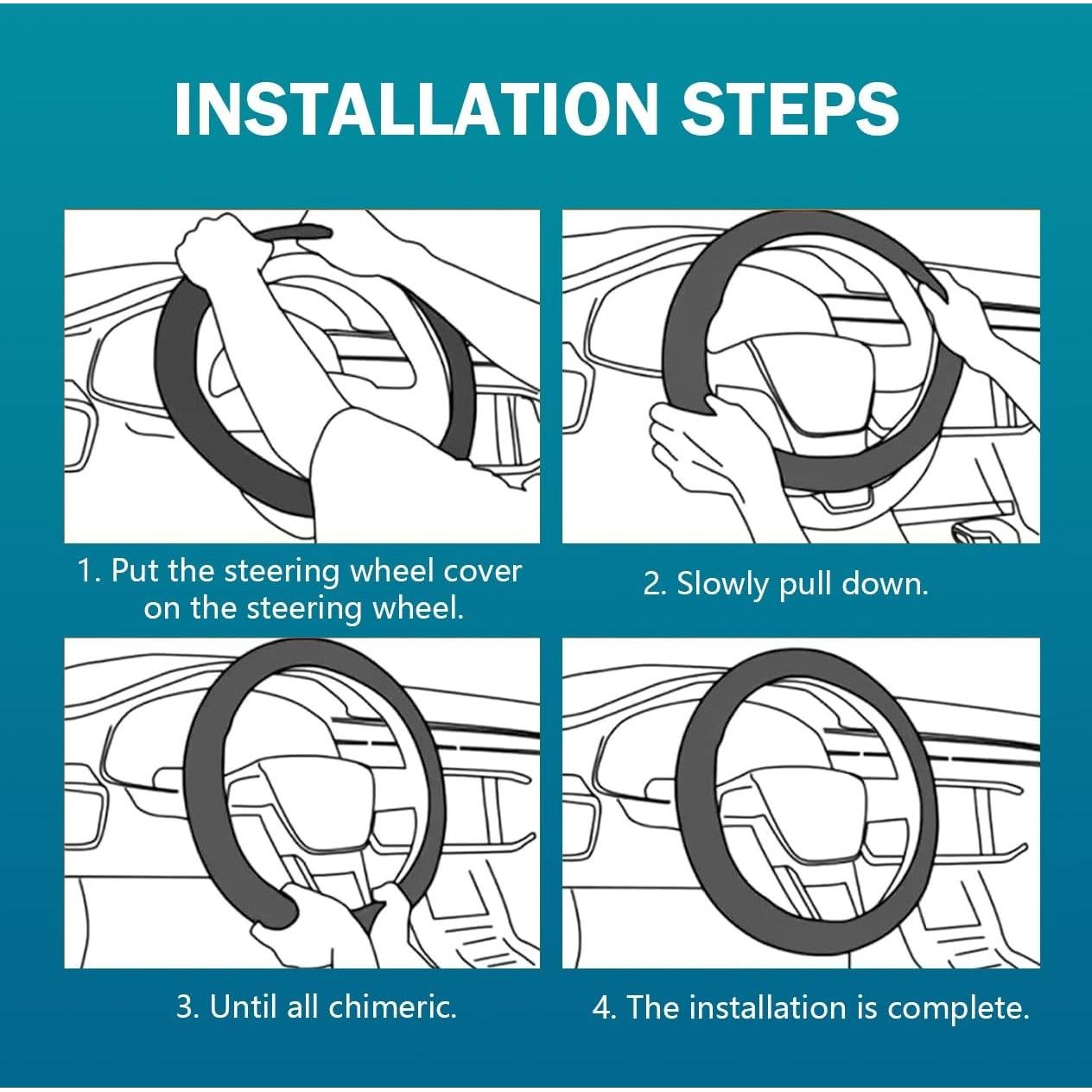 INSTALLATION STEPS

1. Put the steering wheel cover on the steering wheel.

2. Slowly pull down.

3. Until all chimeric.

4. The installation is complete.