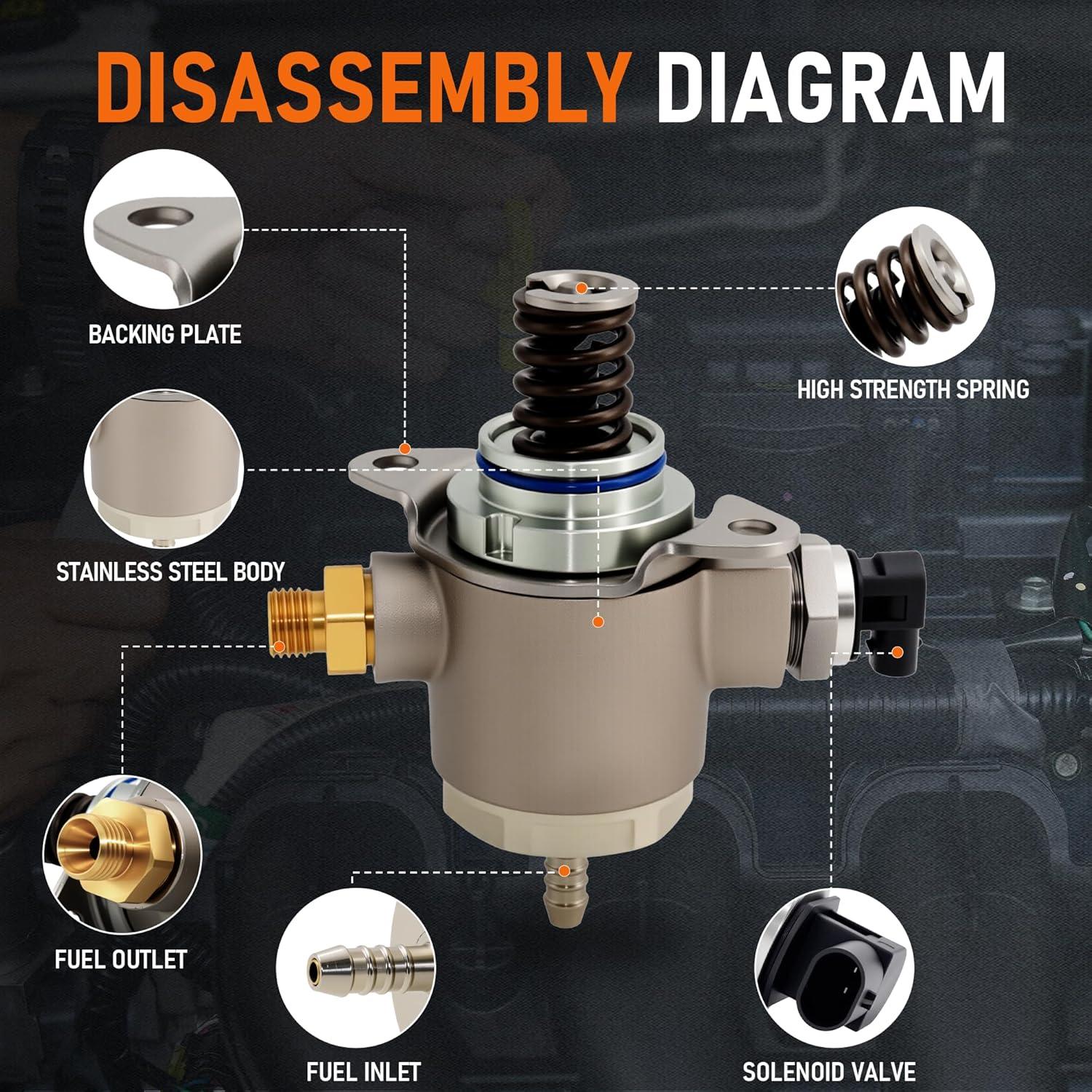 DISASSEMBLY DIAGRAM

BACKING PLATE

HIGH STRENGTH SPRING

STAINLESS STEEL BODY

FUEL OUTLET

FUEL INLET

SOLENOID VALVE