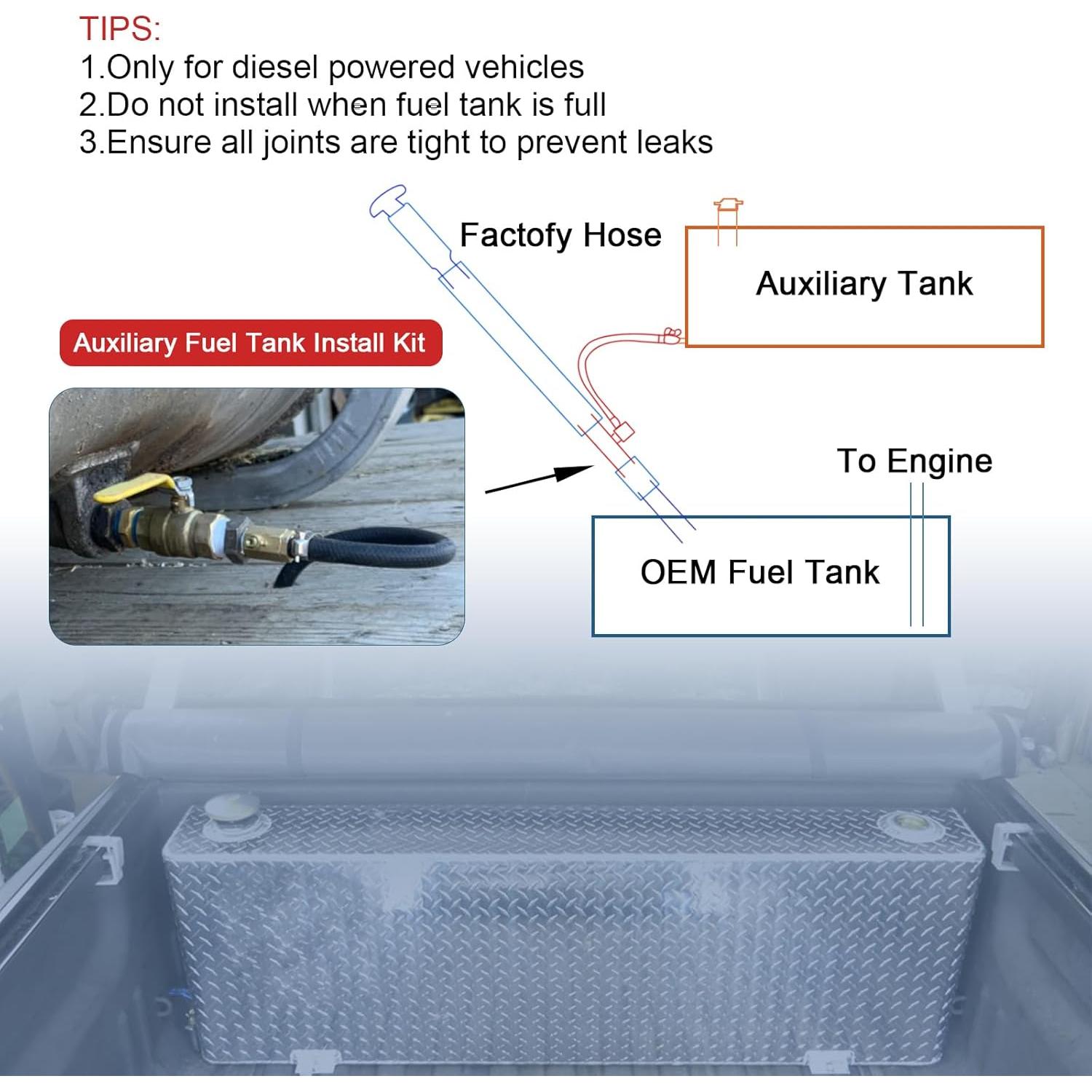 TIPS:
1.Only for diesel powered vehicles
2.Do not install when fuel tank is full
3.Ensure all joints are tight to prevent leaks

Factofy Hose

Auxiliary Tank

Auxiliary Fuel Tank Install Kit

To Engine

OEM Fuel Tank