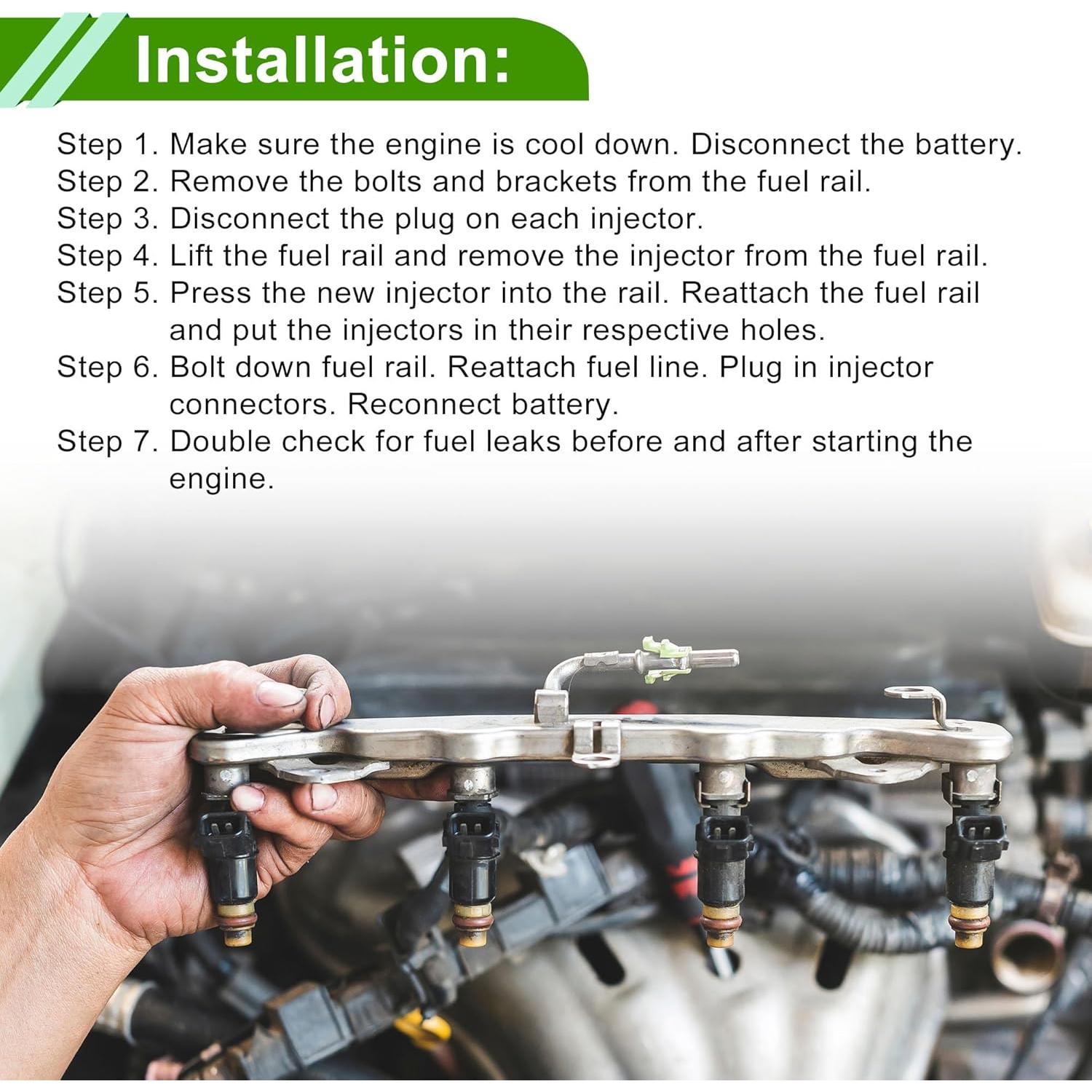 Installation:

Step 1. Make sure the engine is cool down. Disconnect the battery.
Step 2. Remove the bolts and brackets from the fuel rail.
Step 3. Disconnect the plug on each injector.
Step 4. Lift the fuel rail and remove the injector from the fuel rail.
Step 5. Press the new injector into the rail. Reattach the fuel rail and put the injectors in their respective holes.
Step 6. Bolt down fuel rail. Reattach fuel line. Plug in injector connectors. Reconnect battery.
Step 7. Double check for fuel leaks before and after starting the engine.