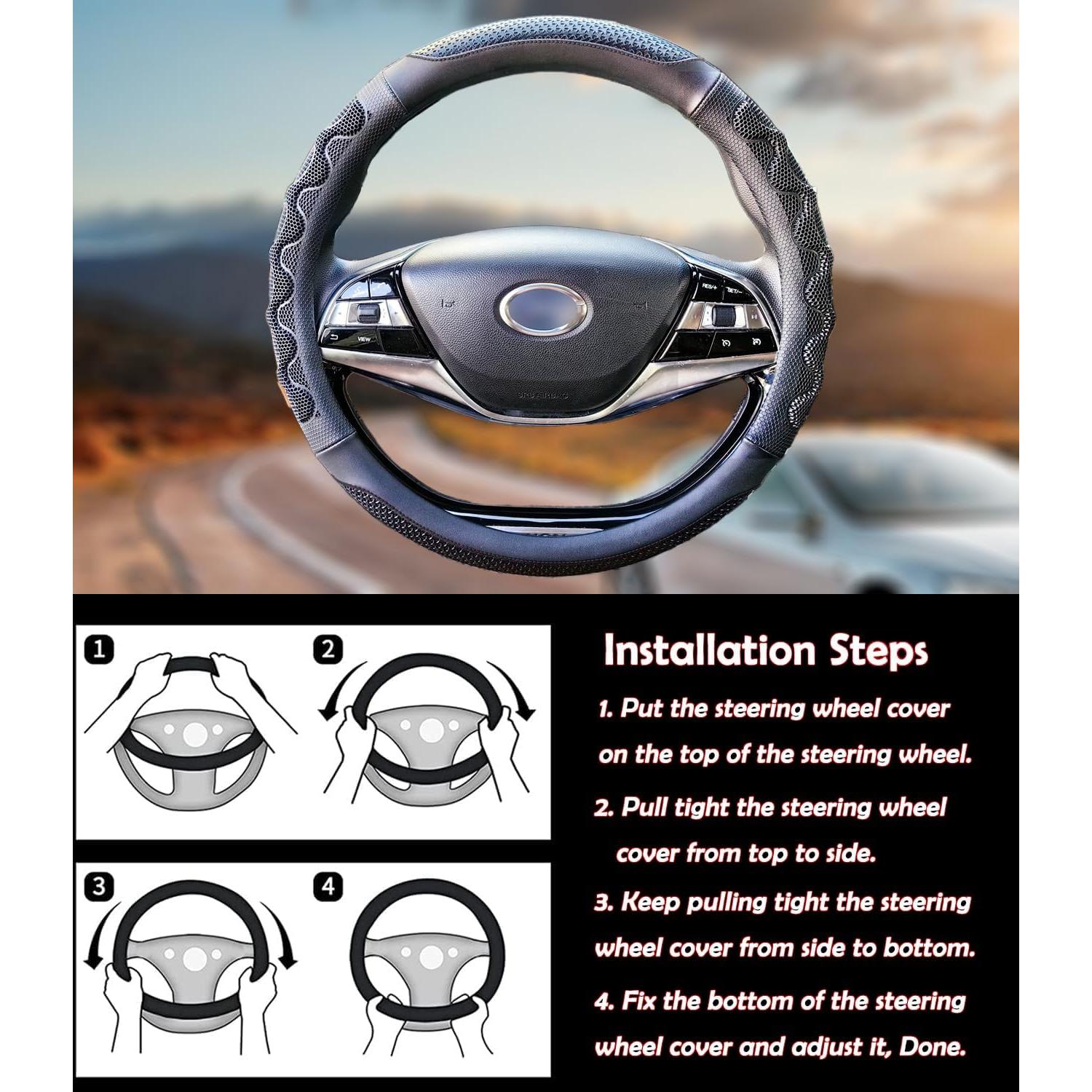 RES/+ SET/−

VIEW

SRS AIRBAG

1

2

3

4

Installation Steps

1. Put the steering wheel cover on the top of the steering wheel.

2. Pull tight the steering wheel cover from top to side.

3. Keep pulling tight the steering wheel cover from side to bottom.

4. Fix the bottom of the steering wheel cover and adjust it, Done.