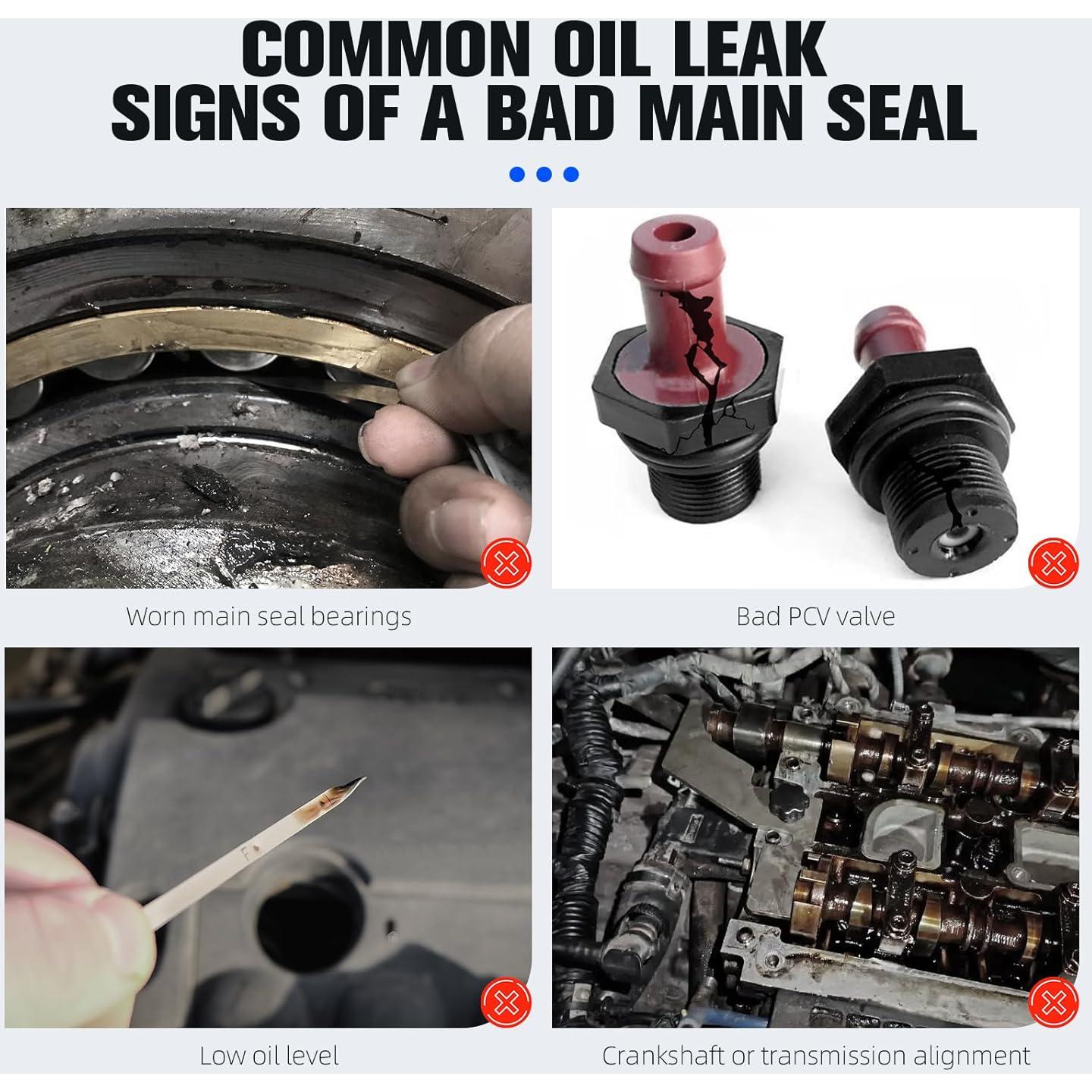 COMMON OIL LEAK
SIGNS OF A BAD MAIN SEAL

Worn main seal bearings

Bad PCV valve

F

Low oil level

Crankshaft or transmission alignment