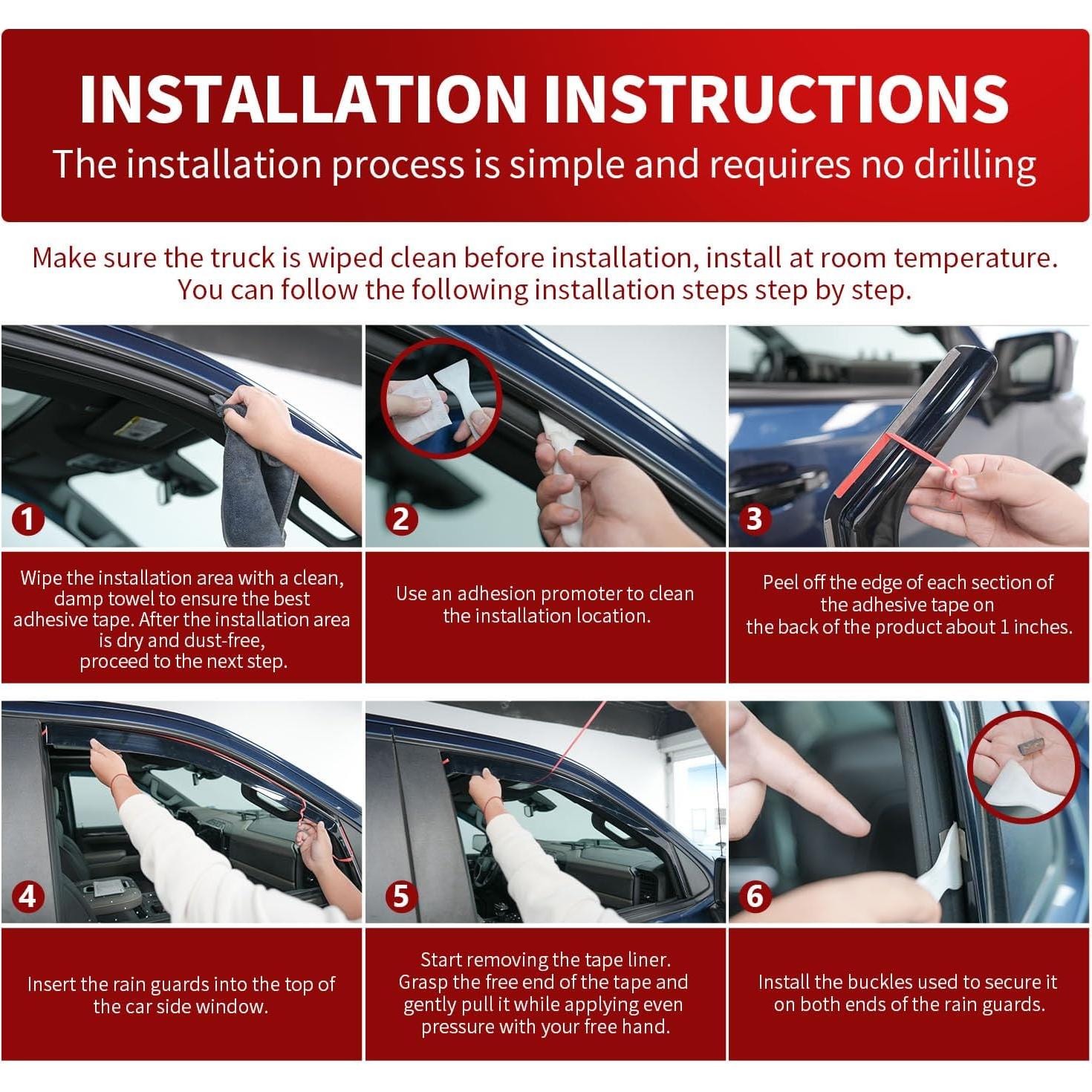 INSTALLATION INSTRUCTIONS

The installation process is simple and requires no drilling

Make sure the truck is wiped clean before installation, install at room temperature. You can follow the following installation steps step by step.

1

Wipe the installation area with a clean, damp towel to ensure the best adhesive tape. After the installation area is dry and dust-free, proceed to the next step.

2

Use an adhesion promoter to clean the installation location.

3

Peel off the edge of each section of the adhesive tape on the back of the product about 1 inches.

4

Insert the rain guards into the top of the car side window.

5

Start removing the tape liner. Grasp the free end of the tape and gently pull it while applying even pressure with your free hand.

6

Install the buckles used to secure it on both ends of the rain guards.