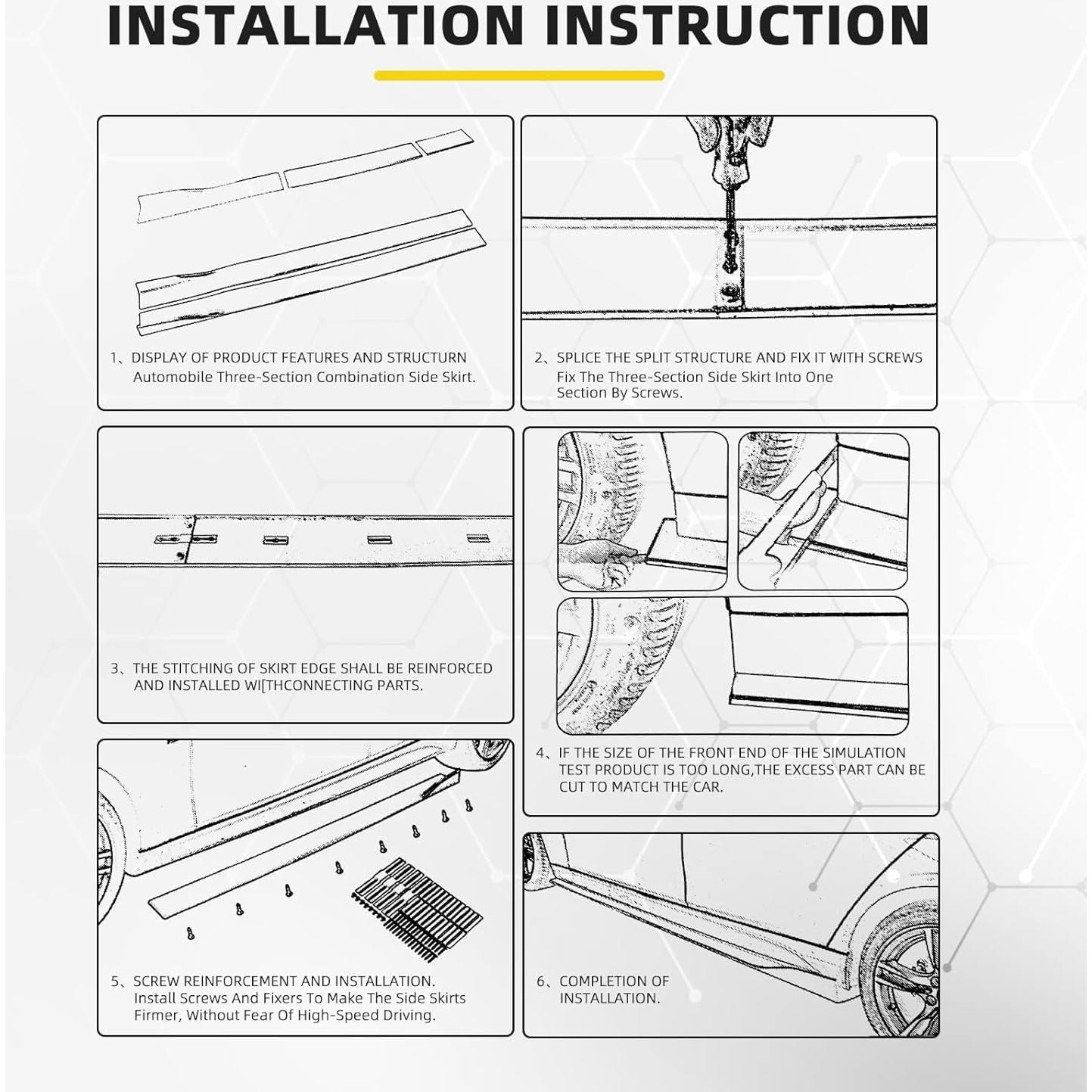 INSTALLATION INSTRUCTION

1、DISPLAY OF PRODUCT FEATURES AND STRUCTURN
Automobile Three-Section Combination Side Skirt.

2、SPLICE THE SPLIT STRUCTURE AND FIX IT WITH SCREWS
Fix The Three-Section Side Skirt Into One Section By Screws.

3、THE STITCHING OF SKIRT EDGE SHALL BE REINFORCED AND INSTALLED WI[THCONNECTING PARTS.

4、IF THE SIZE OF THE FRONT END OF THE SIMULATION TEST PRODUCT IS TOO LONG,THE EXCESS PART CAN BE CUT TO MATCH THE CAR.

5、SCREW REINFORCEMENT AND INSTALLATION.
Install Screws And Fixers To Make The Side Skirts Firmer, Without Fear Of High-Speed Driving.

6、COMPLETION OF INSTALLATION.