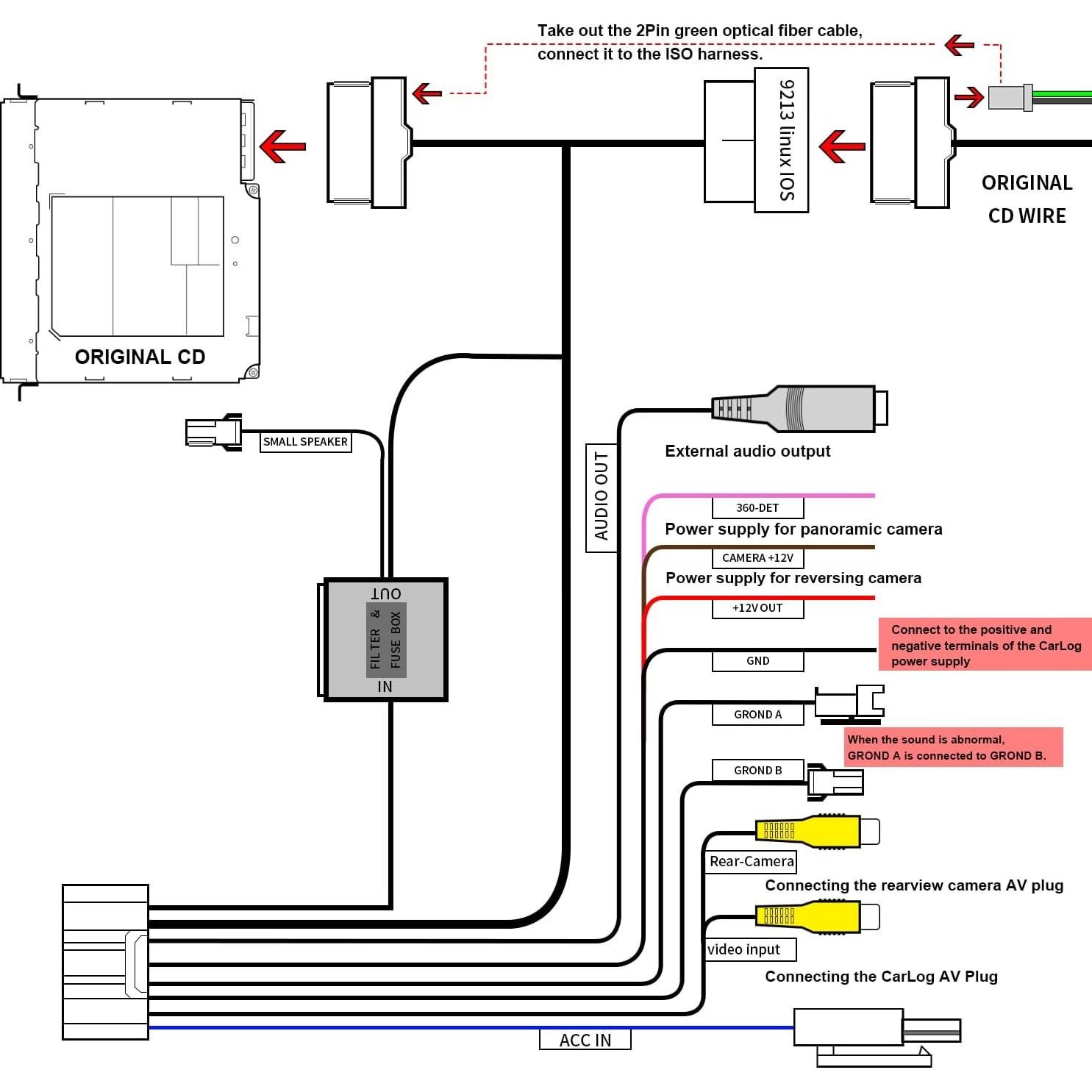 Take out the 2Pin green optical fiber cable, connect it to the ISO harness.

9213 linux IOS

ORIGINAL CD WIRE

ORIGINAL CD

SMALL SPEAKER

AUDIO OUT

External audio output

360-DET

Power supply for panoramic camera

CAMERA +12V

Power supply for reversing camera

+12V OUT

GND

Connect to the positive and negative terminals of the CarLog power supply

OUT

FILTER & FUSE BOX

IN

GROND A

When the sound is abnormal, GROND A is connected to GROND B.

GROND B

Rear-Camera

Connecting the rearview camera AV plug

video input

Connecting the CarLog AV Plug

ACC IN