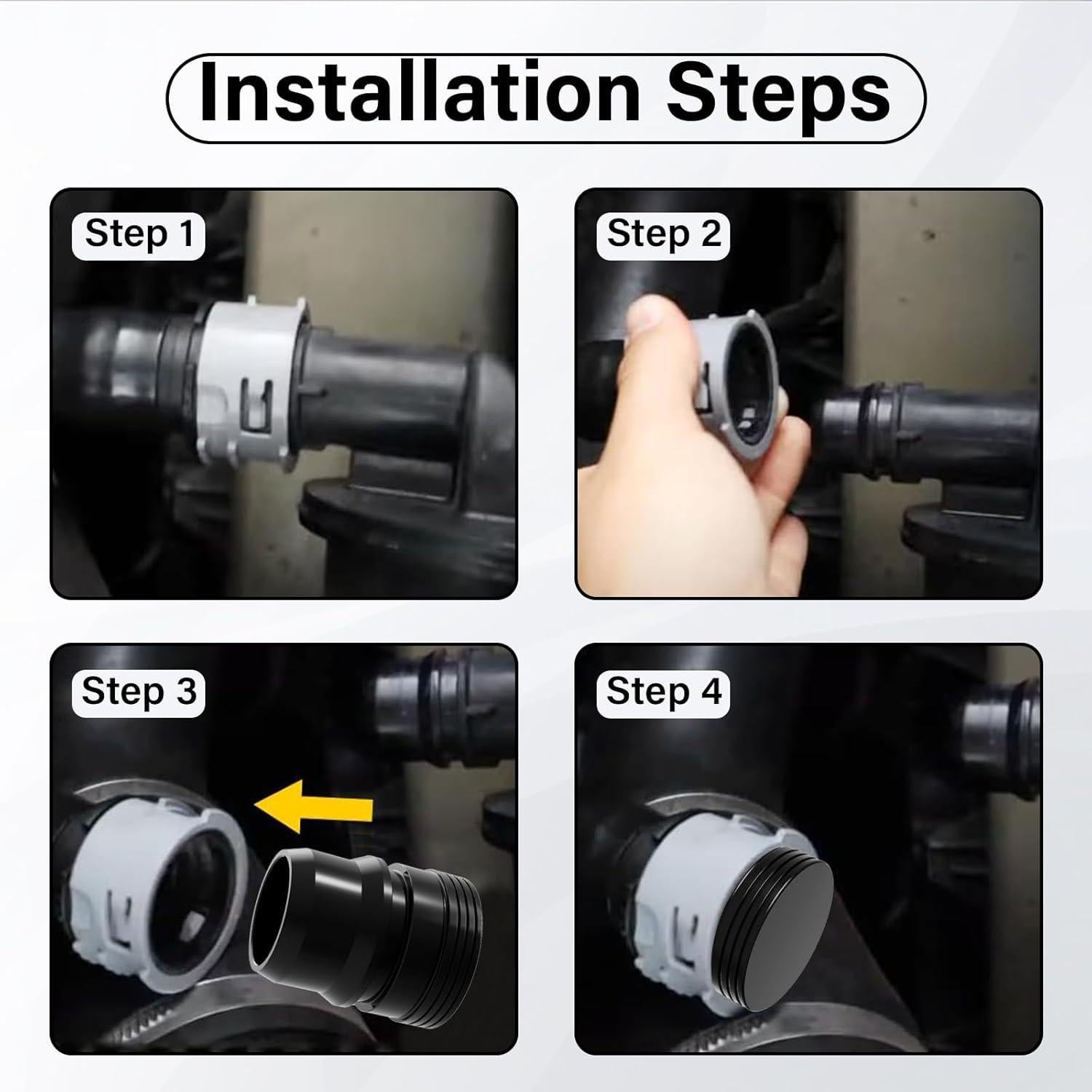 Installation Steps

Step 1

Step 2

Step 3

Step 4