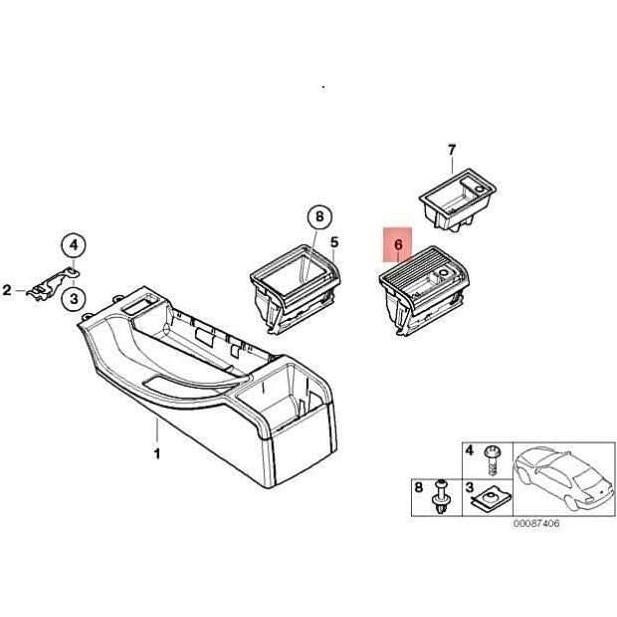 7
8
5
6
4
2
3
1
4
8
3
00087406