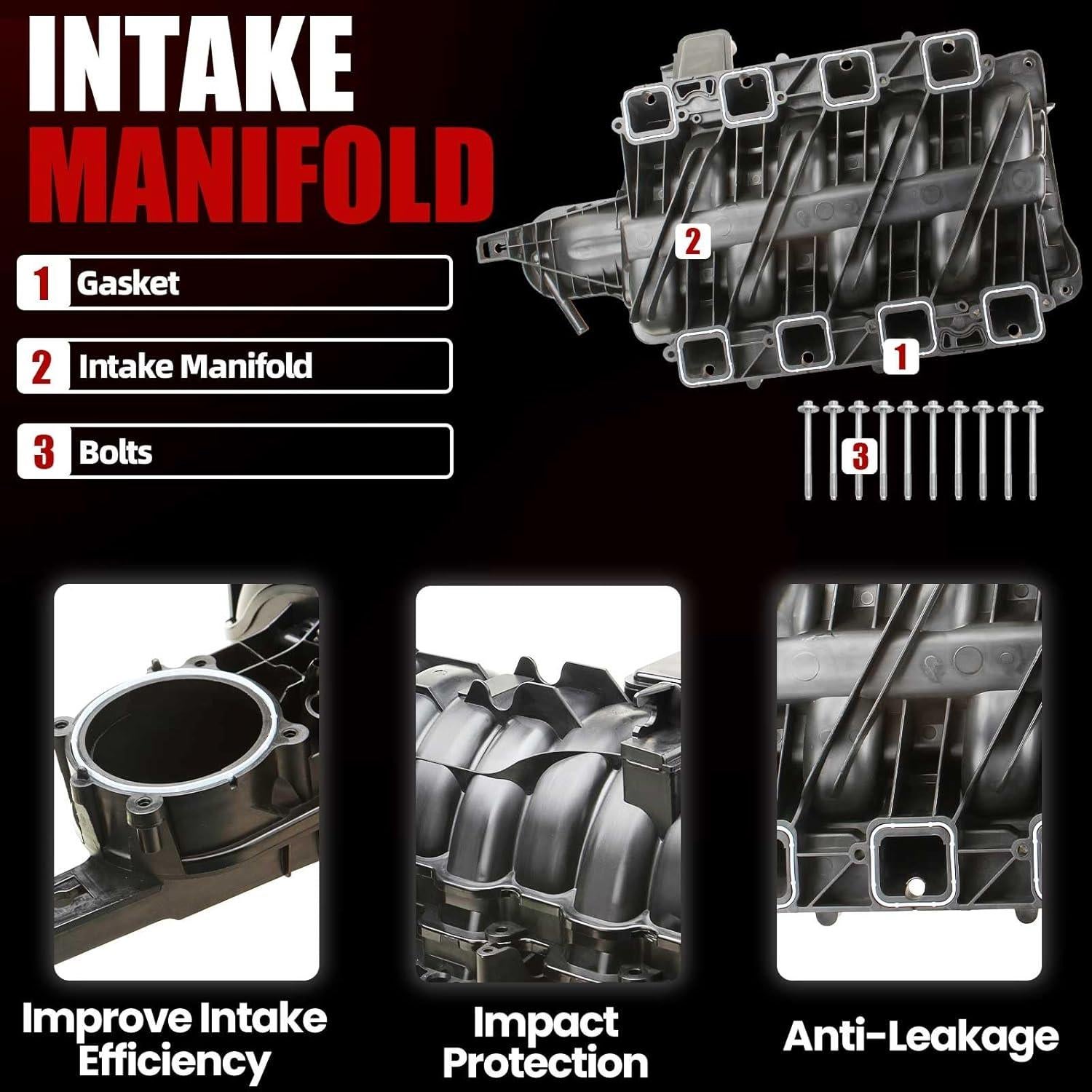 INTAKE MANIFOLD

1 Gasket

2 Intake Manifold

3 Bolts

2

1

3

Improve Intake Efficiency

Impact Protection

Anti-Leakage