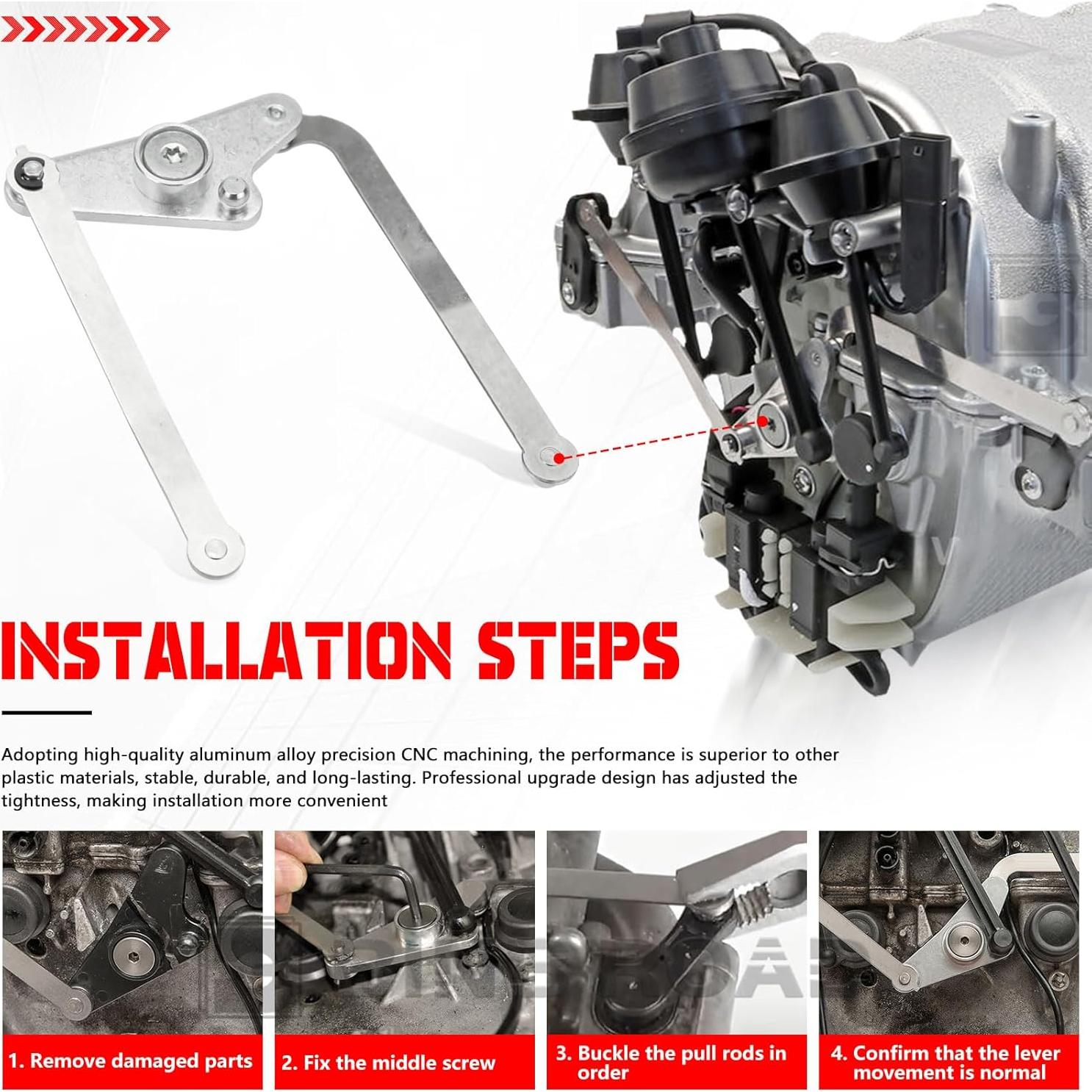 INSTALLATION STEPS

Adopting high-quality aluminum alloy precision CNC machining, the performance is superior to other plastic materials, stable, durable, and long-lasting. Professional upgrade design has adjusted the tightness, making installation more convenient

1. Remove damaged parts

2. Fix the middle screw

3. Buckle the pull rods in order

4. Confirm that the lever movement is normal