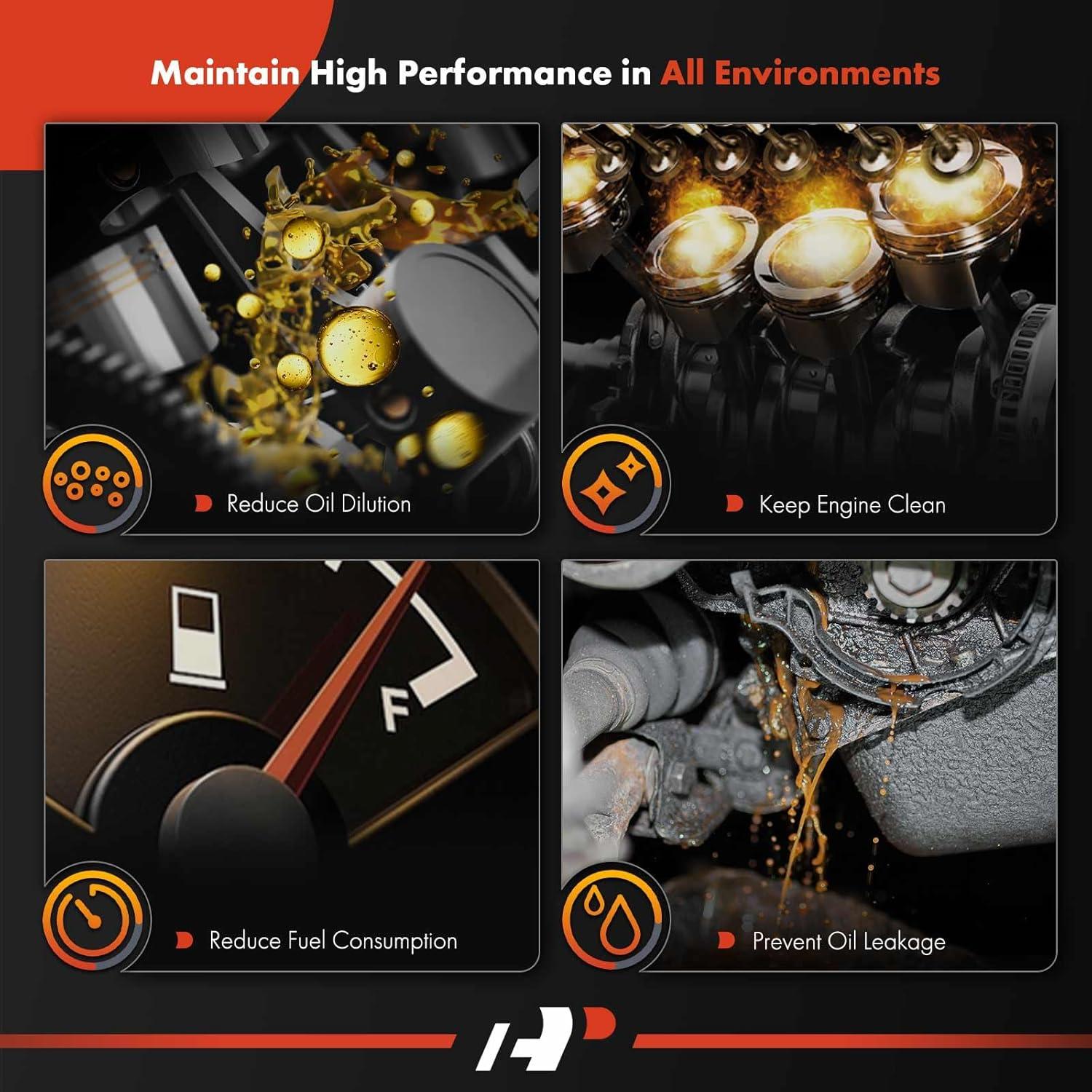 Maintain High Performance in All Environments

Reduce Oil Dilution

Keep Engine Clean

F

Reduce Fuel Consumption

Prevent Oil Leakage