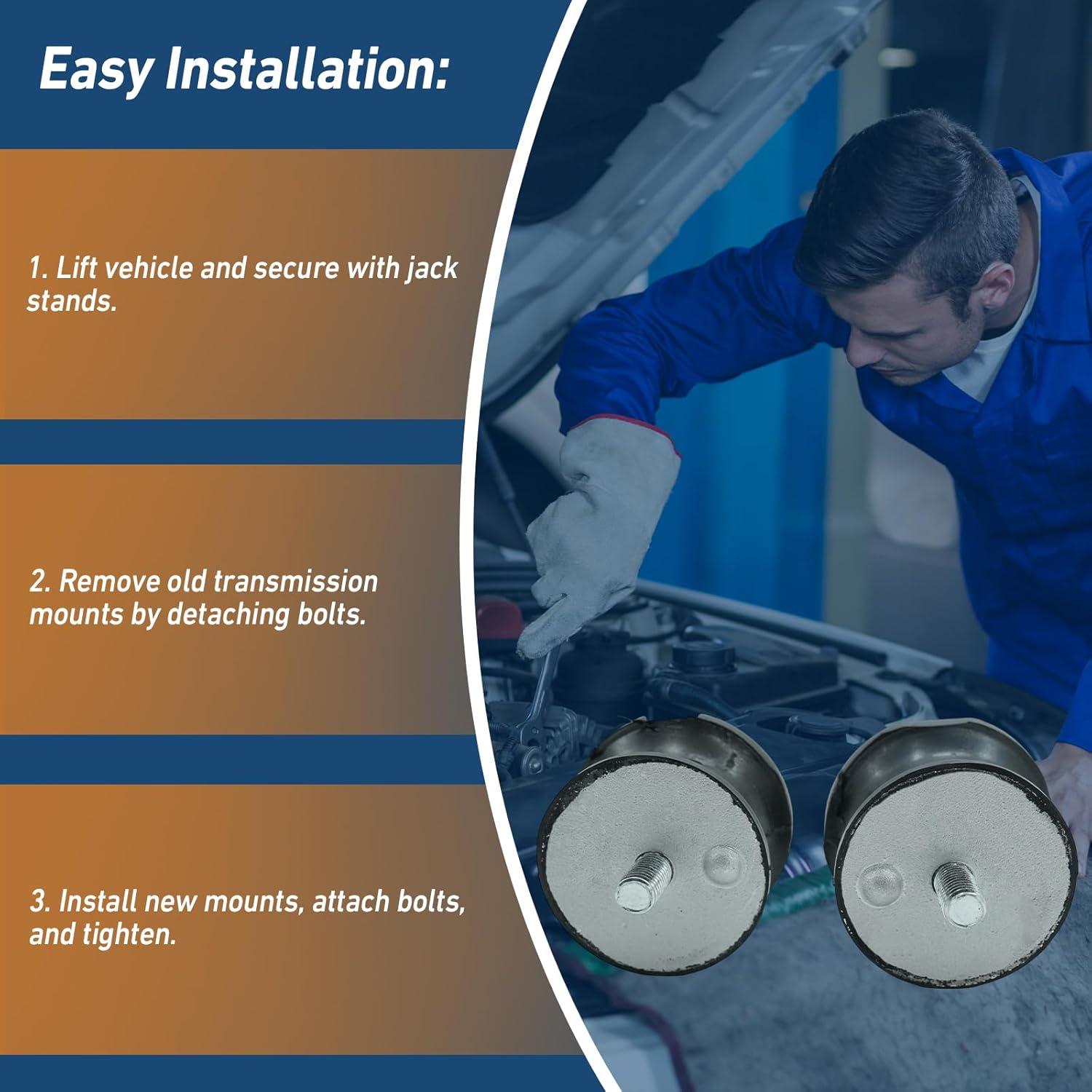 Easy Installation:

1. Lift vehicle and secure with jack stands.

2. Remove old transmission mounts by detaching bolts.

3. Install new mounts, attach bolts, and tighten.