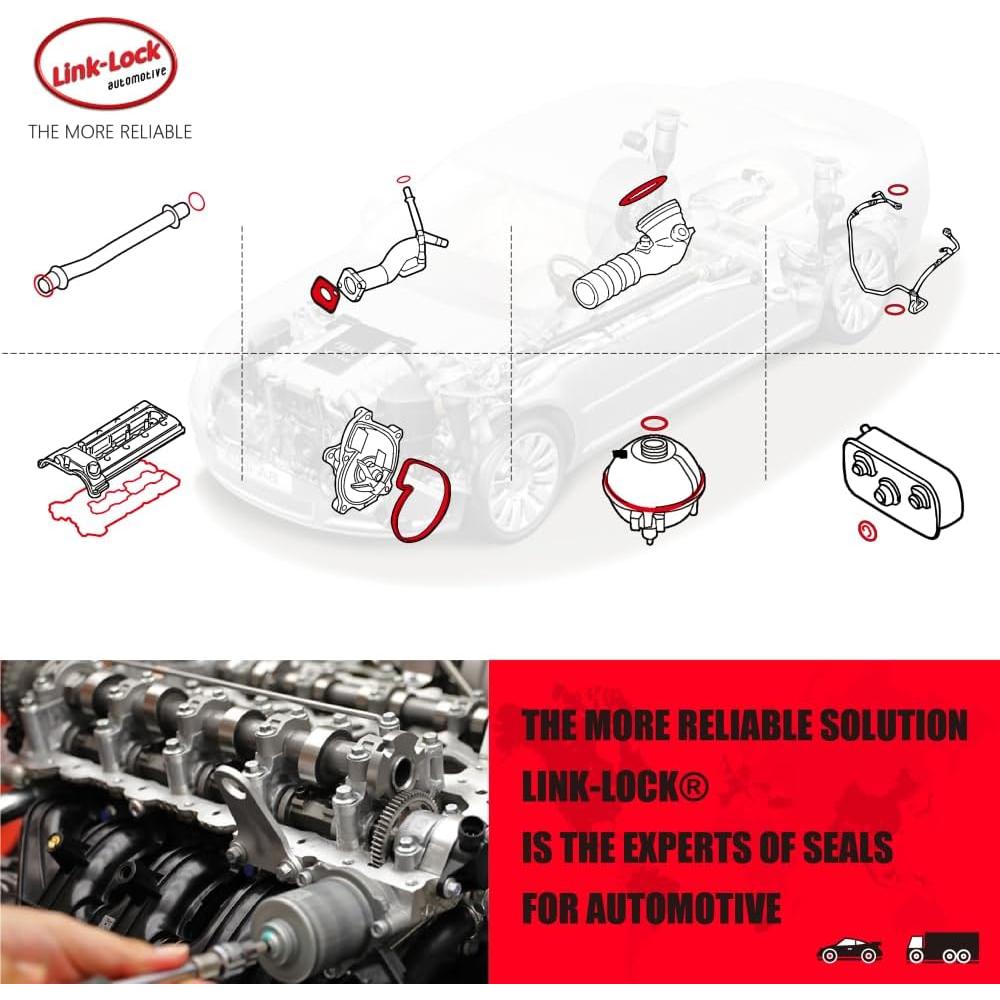 Link-Lock
automotive

THE MORE RELIABLE

THE MORE RELIABLE SOLUTION
LINK-LOCK®
IS THE EXPERTS OF SEALS
FOR AUTOMOTIVE