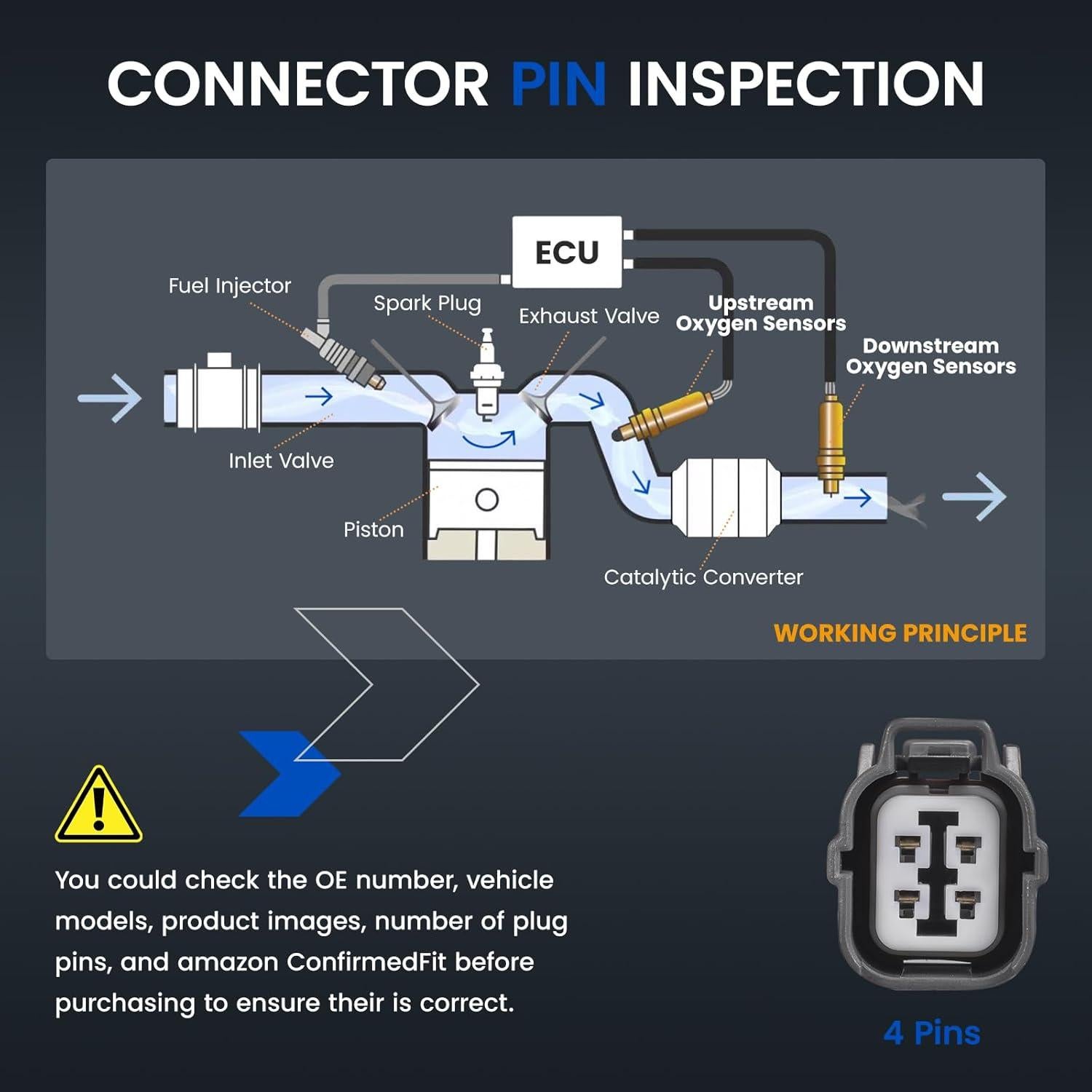 CONNECTOR PIN INSPECTION

ECU

Fuel Injector

Spark Plug

Exhaust Valve

Upstream Oxygen Sensors

Downstream Oxygen Sensors

Inlet Valve

Piston

Catalytic Converter

WORKING PRINCIPLE

You could check the OE number, vehicle models, product images, number of plug pins, and amazon ConfirmedFit before purchasing to ensure their is correct.

4 Pins