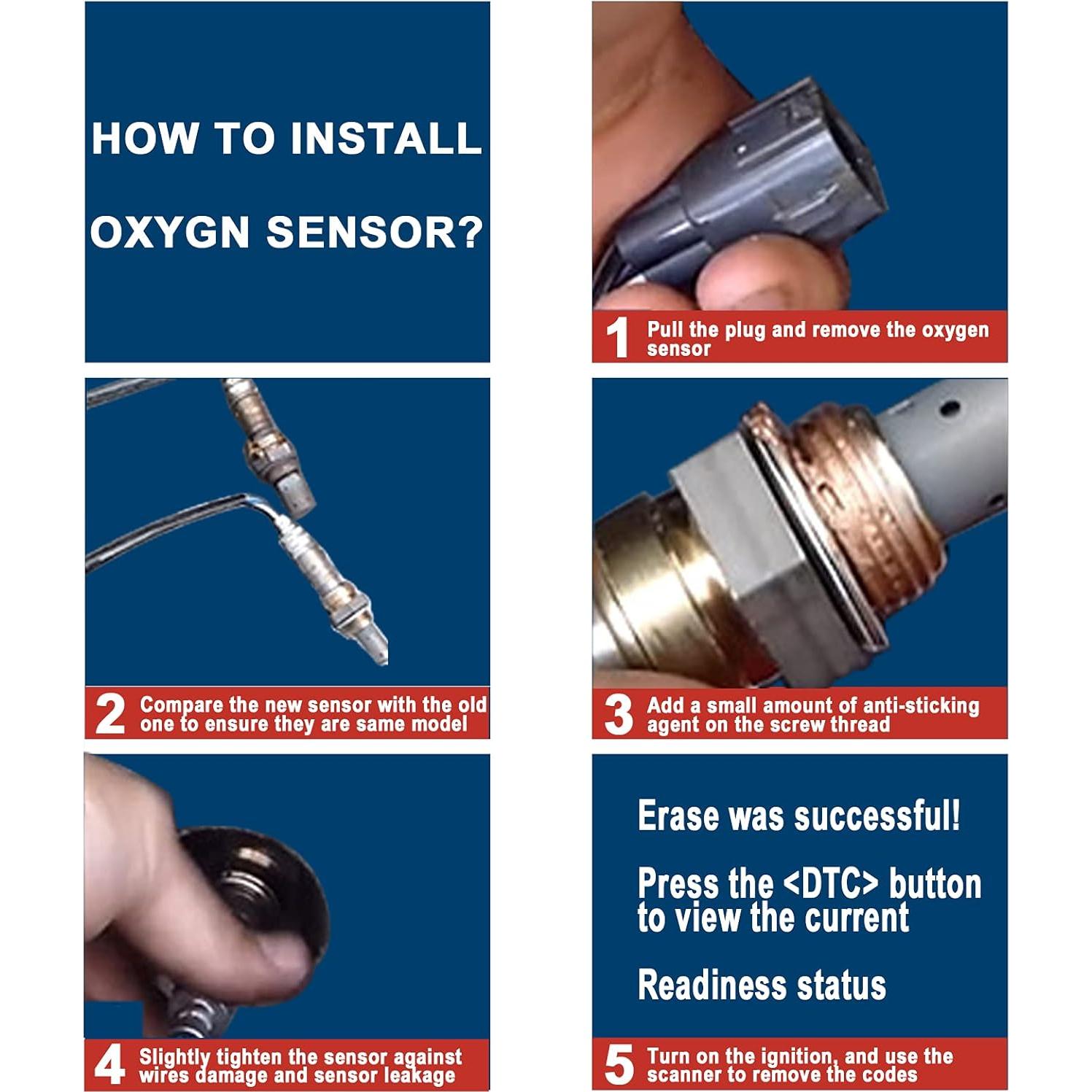 HOW TO INSTALL OXYGN SENSOR?

1 Pull the plug and remove the oxygen sensor

2 Compare the new sensor with the old one to ensure they are same model

3 Add a small amount of anti-sticking agent on the screw thread

4 Slightly tighten the sensor against wires damage and sensor leakage

Erase was successful!

Press the <DTC> button to view the current

Readiness status

5 Turn on the ignition, and use the scanner to remove the codes