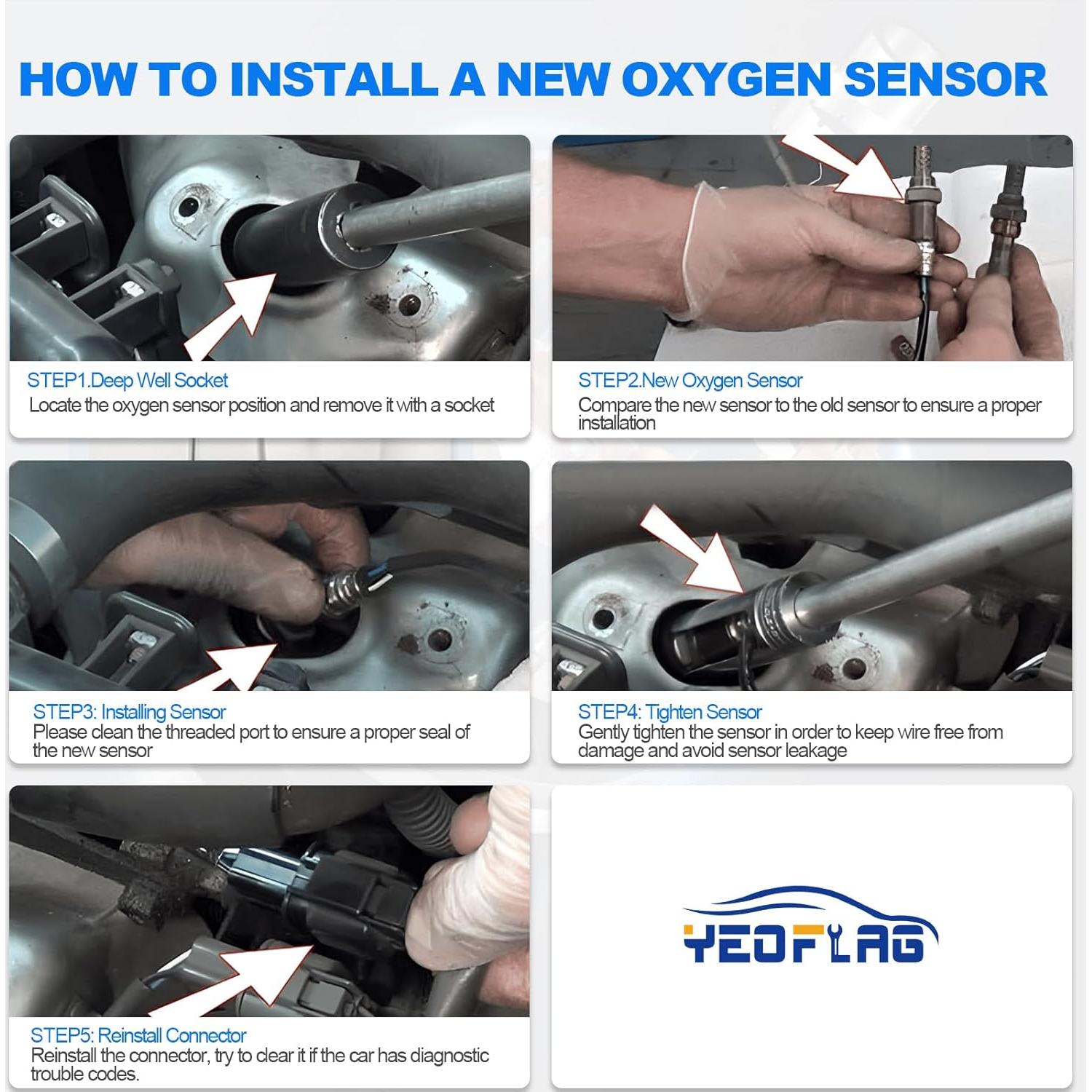 HOW TO INSTALL A NEW OXYGEN SENSOR

STEP1.Deep Well Socket
Locate the oxygen sensor position and remove it with a socket

STEP2.New Oxygen Sensor
Compare the new sensor to the old sensor to ensure a proper installation

STEP3: Installing Sensor
Please clean the threaded port to ensure a proper seal of the new sensor

STEP4: Tighten Sensor
Gently tighten the sensor in order to keep wire free from damage and avoid sensor leakage

STEP5: Reinstall Connector
Reinstall the connector, try to clear it if the car has diagnostic trouble codes.

YEOFLAG