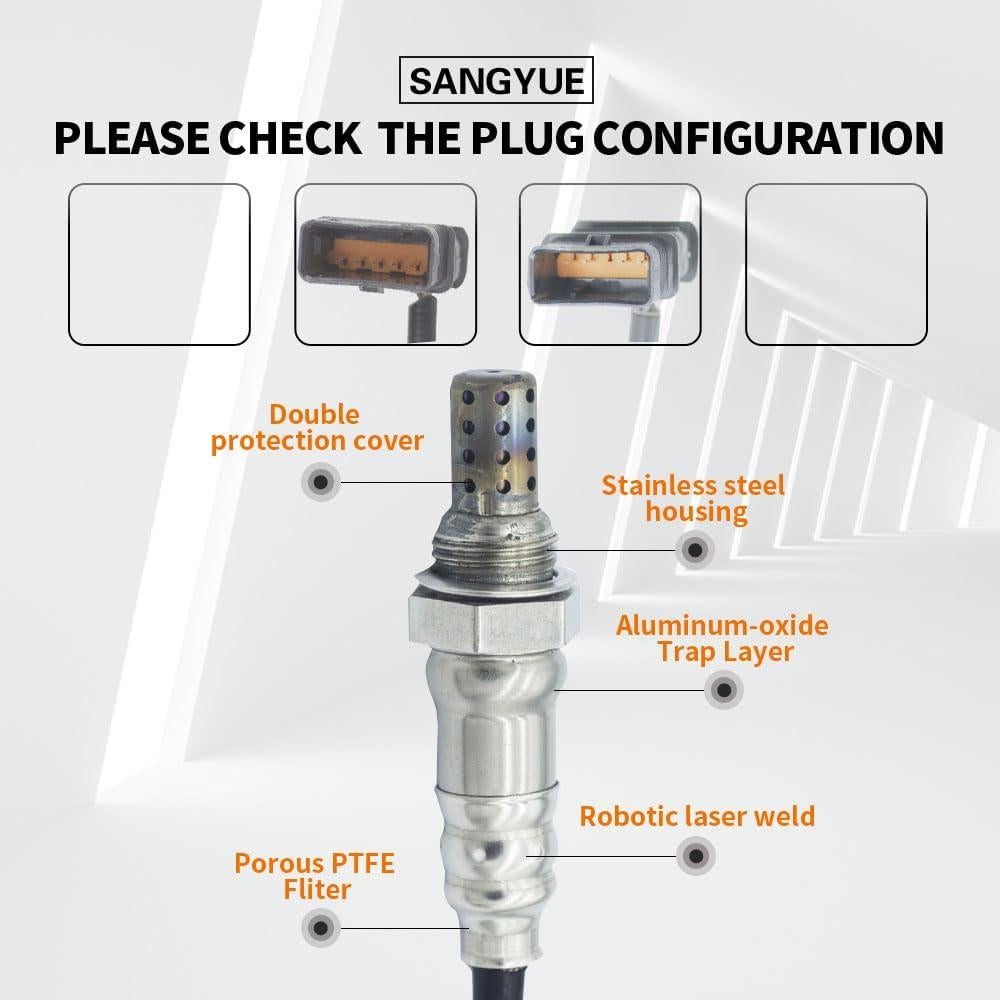 SANGYUE

PLEASE CHECK THE PLUG CONFIGURATION

Double protection cover

Stainless steel housing

Aluminum-oxide Trap Layer

Robotic laser weld

Porous PTFE Fliter