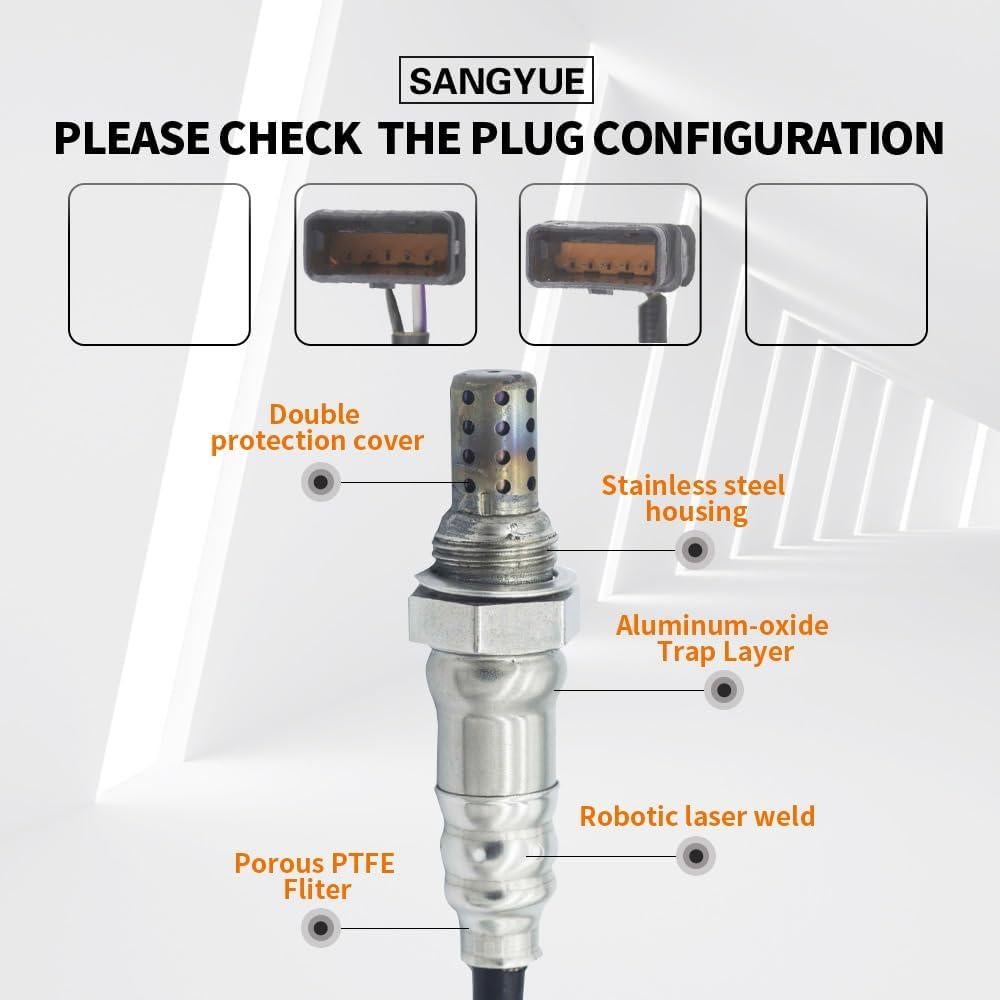 SANGYUE

PLEASE CHECK THE PLUG CONFIGURATION

Double protection cover

Stainless steel housing

Aluminum-oxide Trap Layer

Robotic laser weld

Porous PTFE Fliter