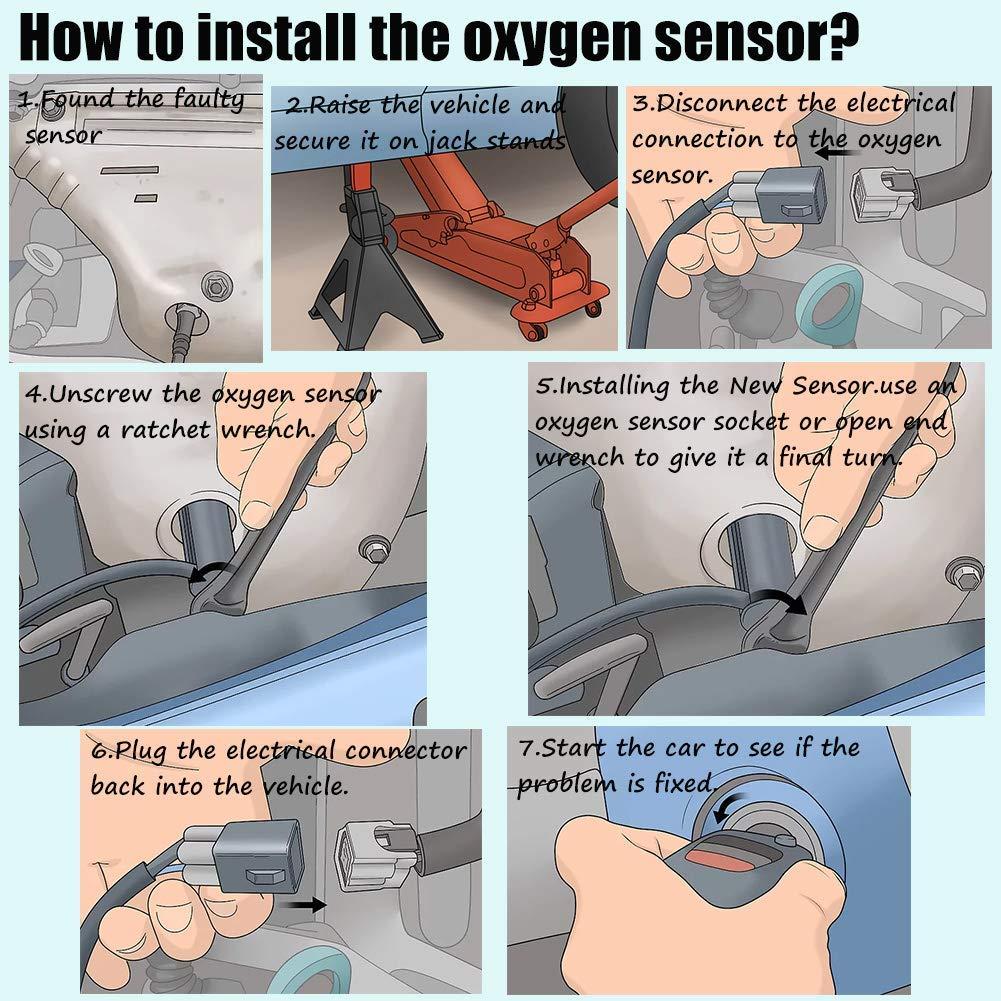 How to install the oxygen sensor?

1.Found the faulty sensor

2.Raise the vehicle and secure it on jack stands

3.Disconnect the electrical connection to the oxygen sensor.

4.Unscrew the oxygen sensor using a ratchet wrench.

5.Installing the New Sensor.use an oxygen sensor socket or open end wrench to give it a final turn.

6.Plug the electrical connector back into the vehicle.

7.Start the car to see if the problem is fixed.