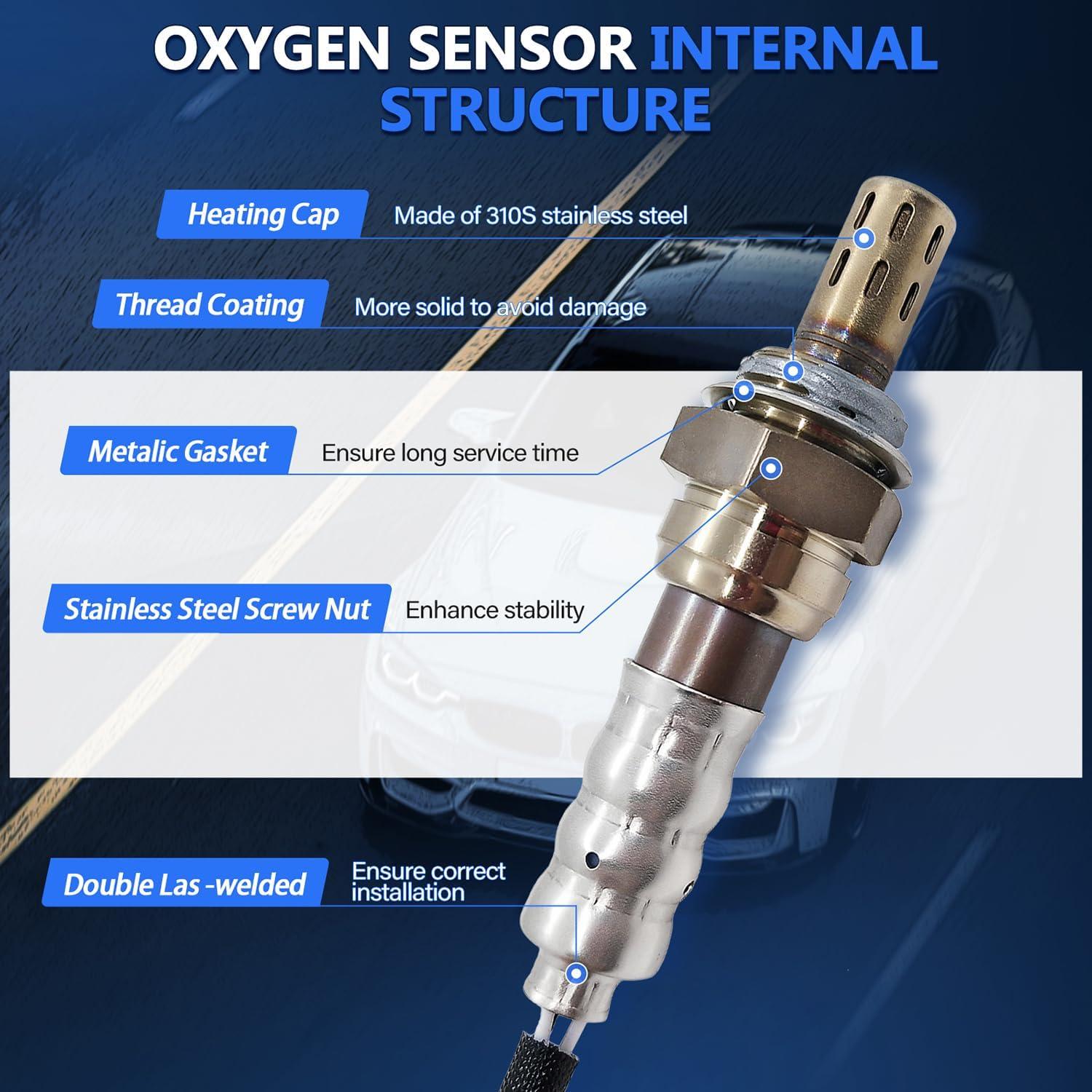 OXYGEN SENSOR INTERNAL STRUCTURE

Heating Cap
Made of 310S stainless steel

Thread Coating
More solid to avoid damage

Metalic Gasket
Ensure long service time

Stainless Steel Screw Nut
Enhance stability

Double Las -welded
Ensure correct installation