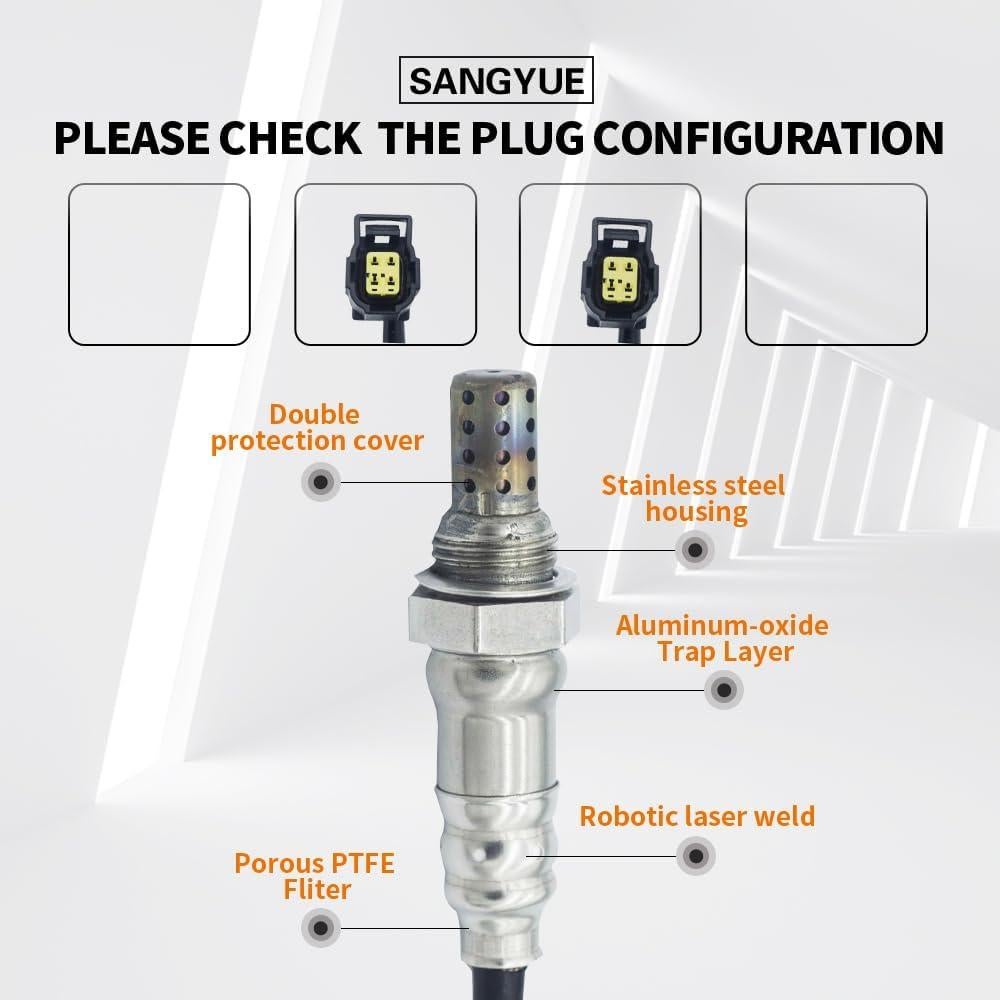 SANGYUE

PLEASE CHECK THE PLUG CONFIGURATION

Double protection cover

Stainless steel housing

Aluminum-oxide Trap Layer

Robotic laser weld

Porous PTFE Fliter