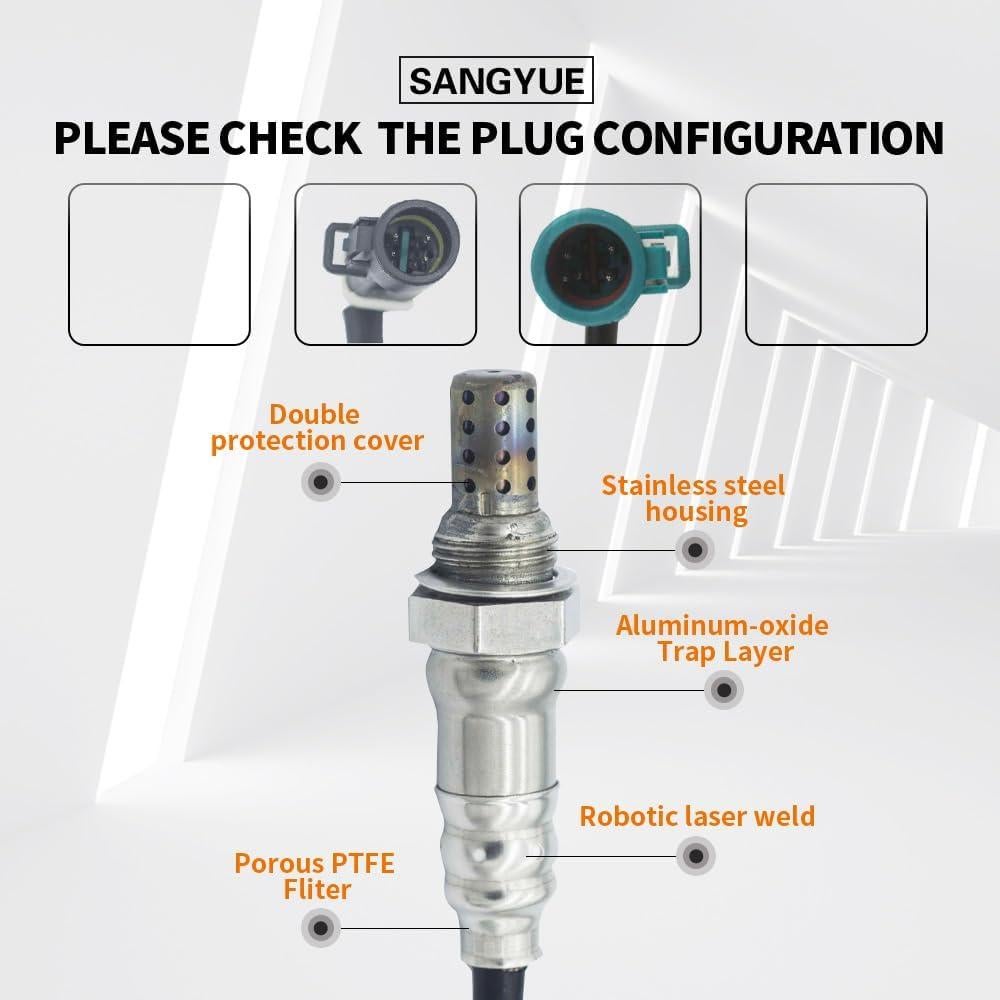 SANGYUE

PLEASE CHECK THE PLUG CONFIGURATION

Double protection cover

Stainless steel housing

Aluminum-oxide Trap Layer

Robotic laser weld

Porous PTFE Fliter