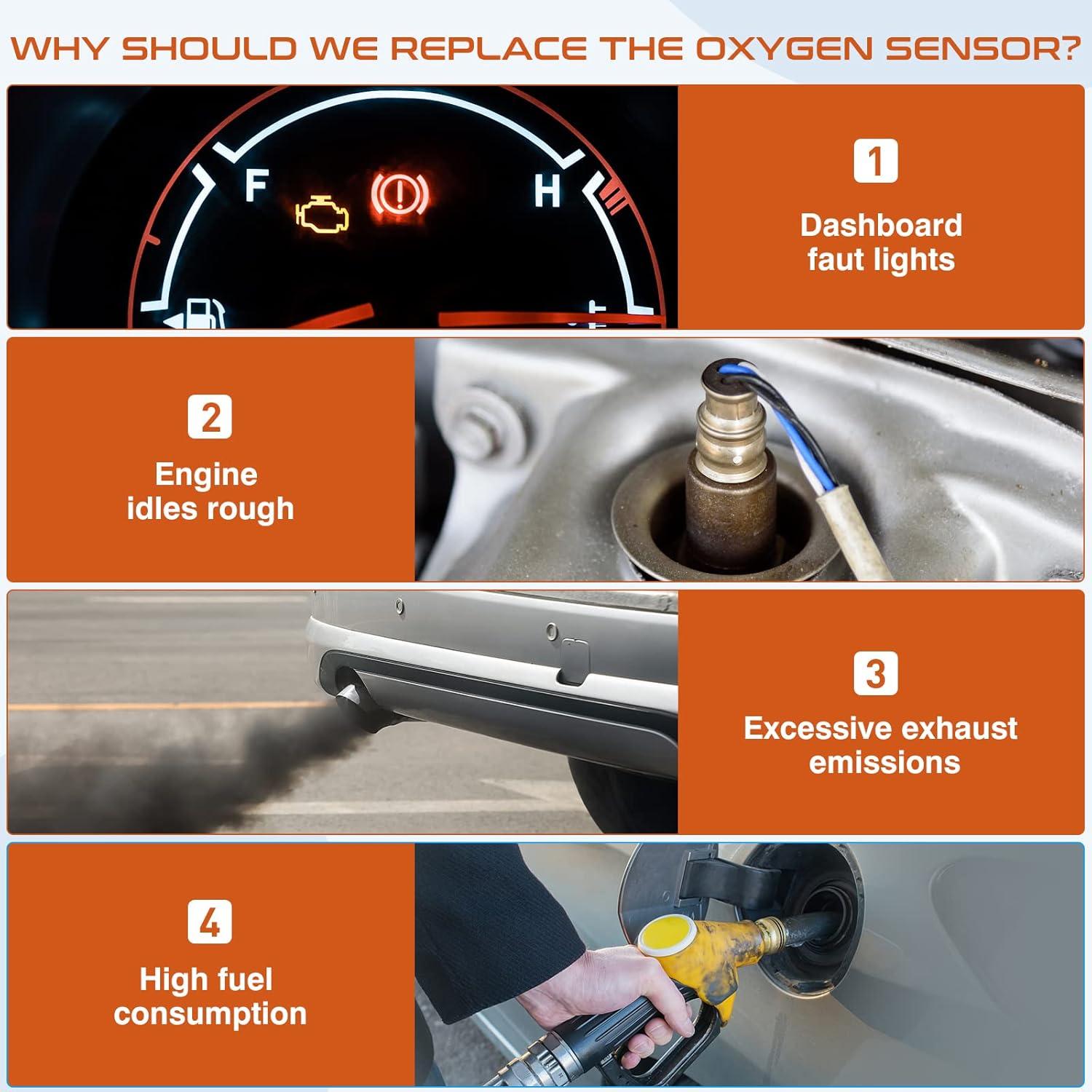 WHY SHOULD WE REPLACE THE OXYGEN SENSOR?

F H

1
Dashboard faut lights

2
Engine idles rough

3
Excessive exhaust emissions

4
High fuel consumption