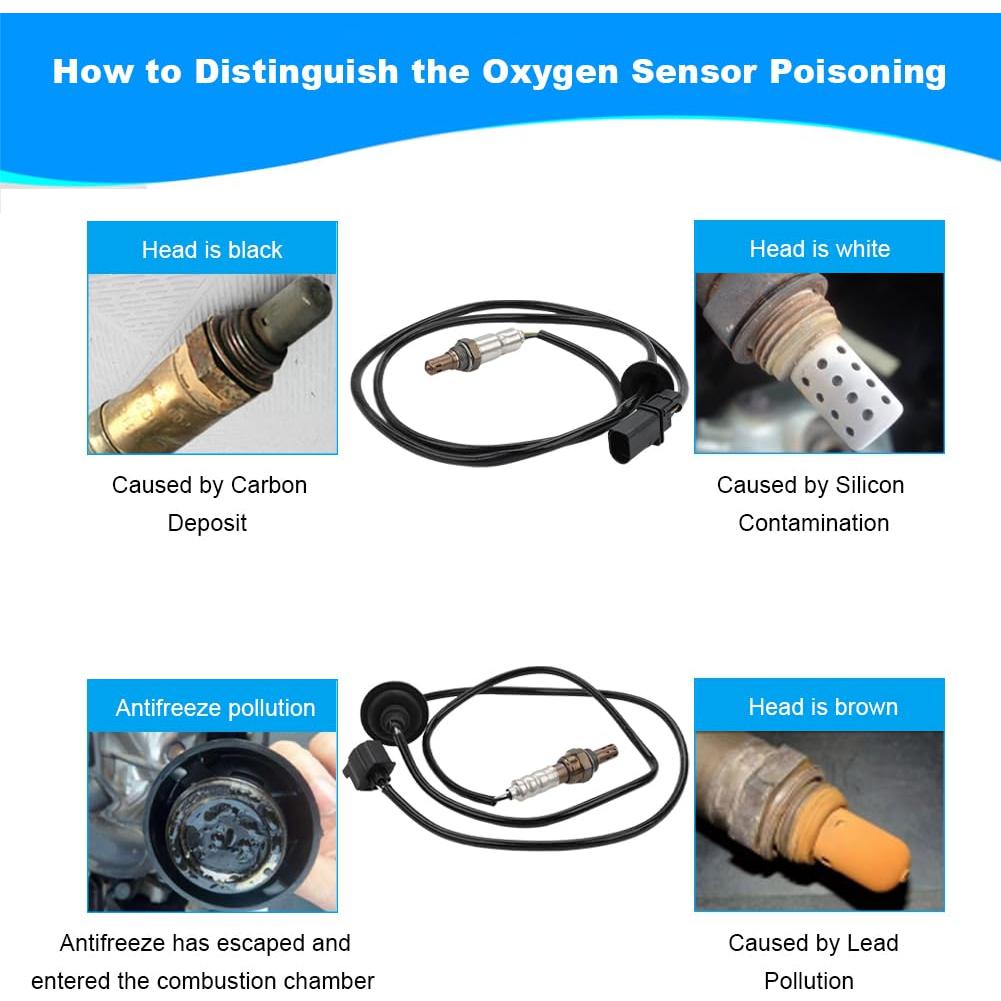 How to Distinguish the Oxygen Sensor Poisoning

Head is black

Caused by Carbon Deposit

Head is white

Caused by Silicon Contamination

Antifreeze pollution

Antifreeze has escaped and entered the combustion chamber

Head is brown

Caused by Lead Pollution