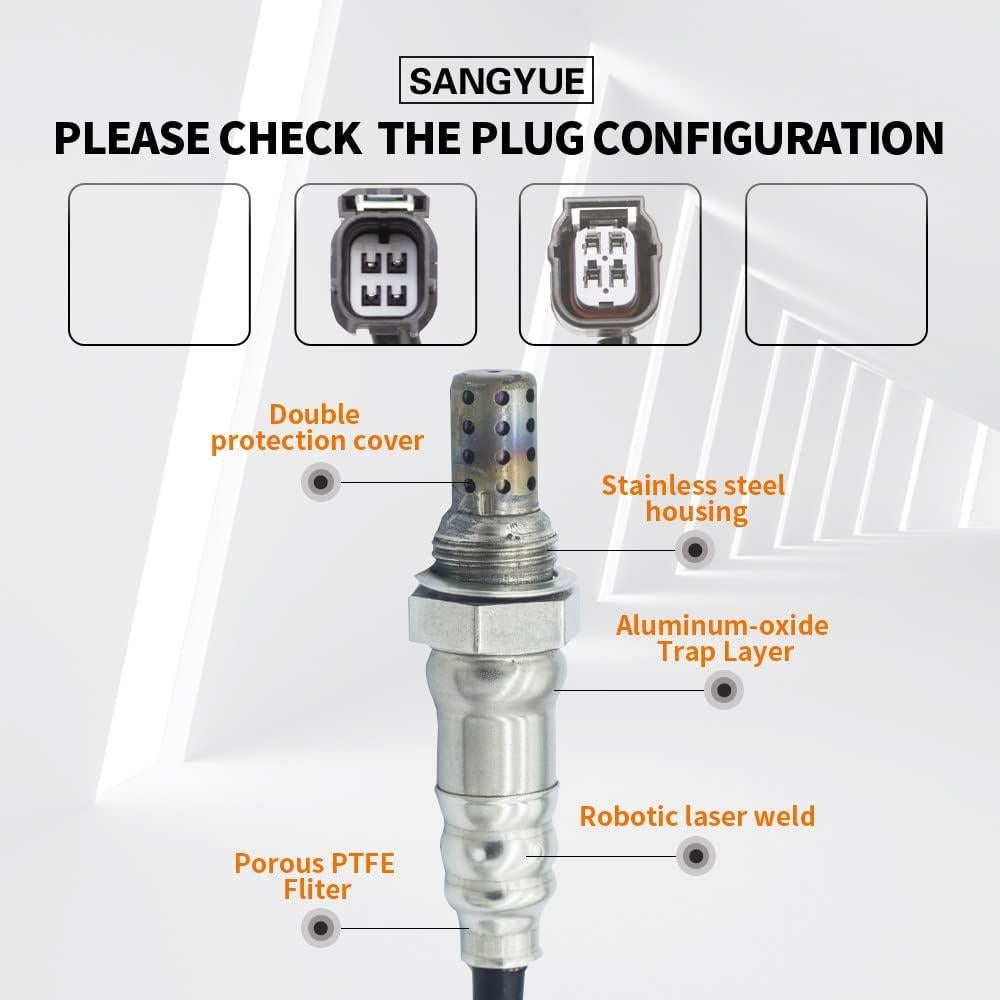 SANGYUE

PLEASE CHECK THE PLUG CONFIGURATION

Double protection cover

Stainless steel housing

Aluminum-oxide Trap Layer

Robotic laser weld

Porous PTFE Fliter