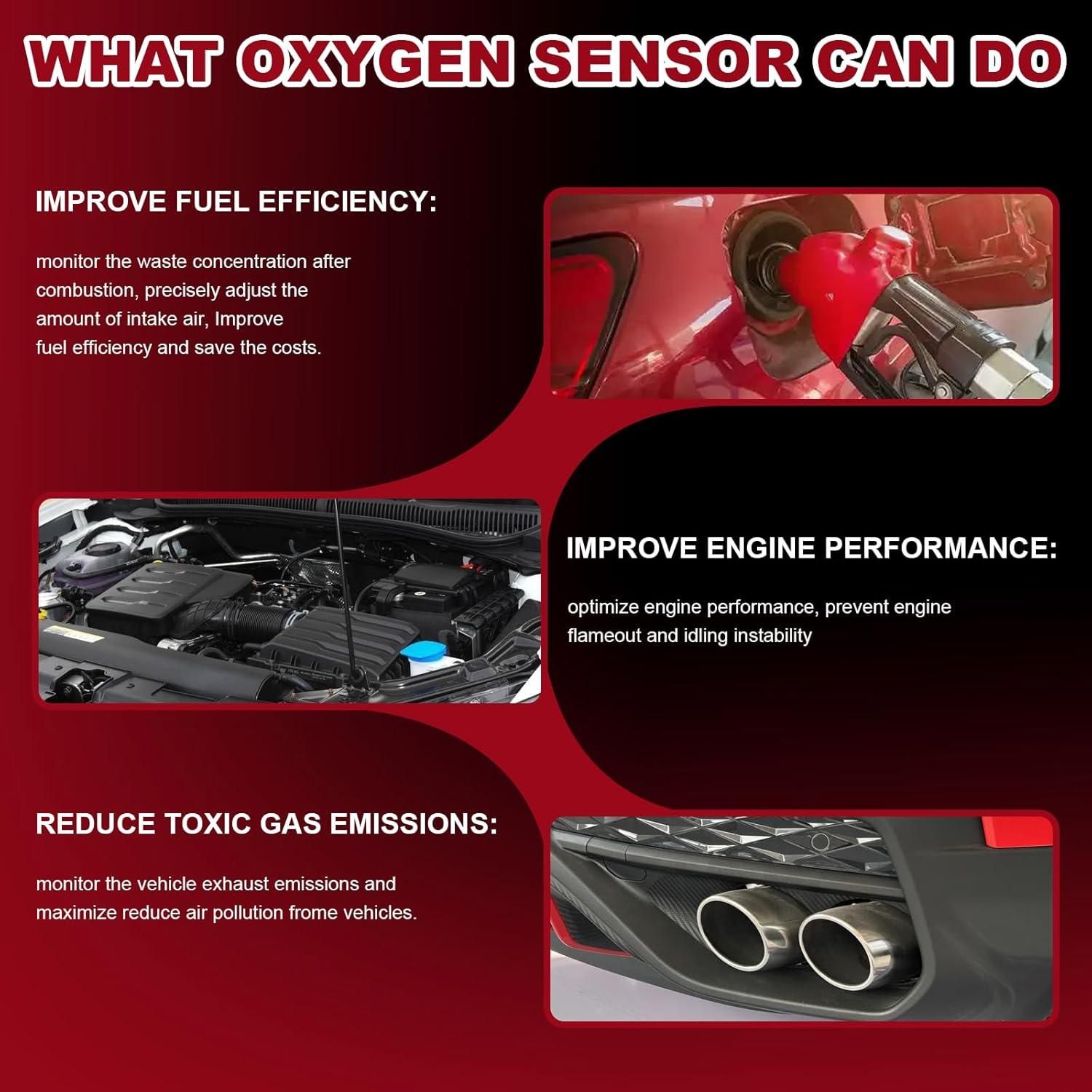 WHAT OXYGEN SENSOR CAN DO

IMPROVE FUEL EFFICIENCY:

monitor the waste concentration after combustion, precisely adjust the amount of intake air, Improve fuel efficiency and save the costs.

IMPROVE ENGINE PERFORMANCE:

optimize engine performance, prevent engine flameout and idling instability

REDUCE TOXIC GAS EMISSIONS:

monitor the vehicle exhaust emissions and maximize reduce air pollution frome vehicles.