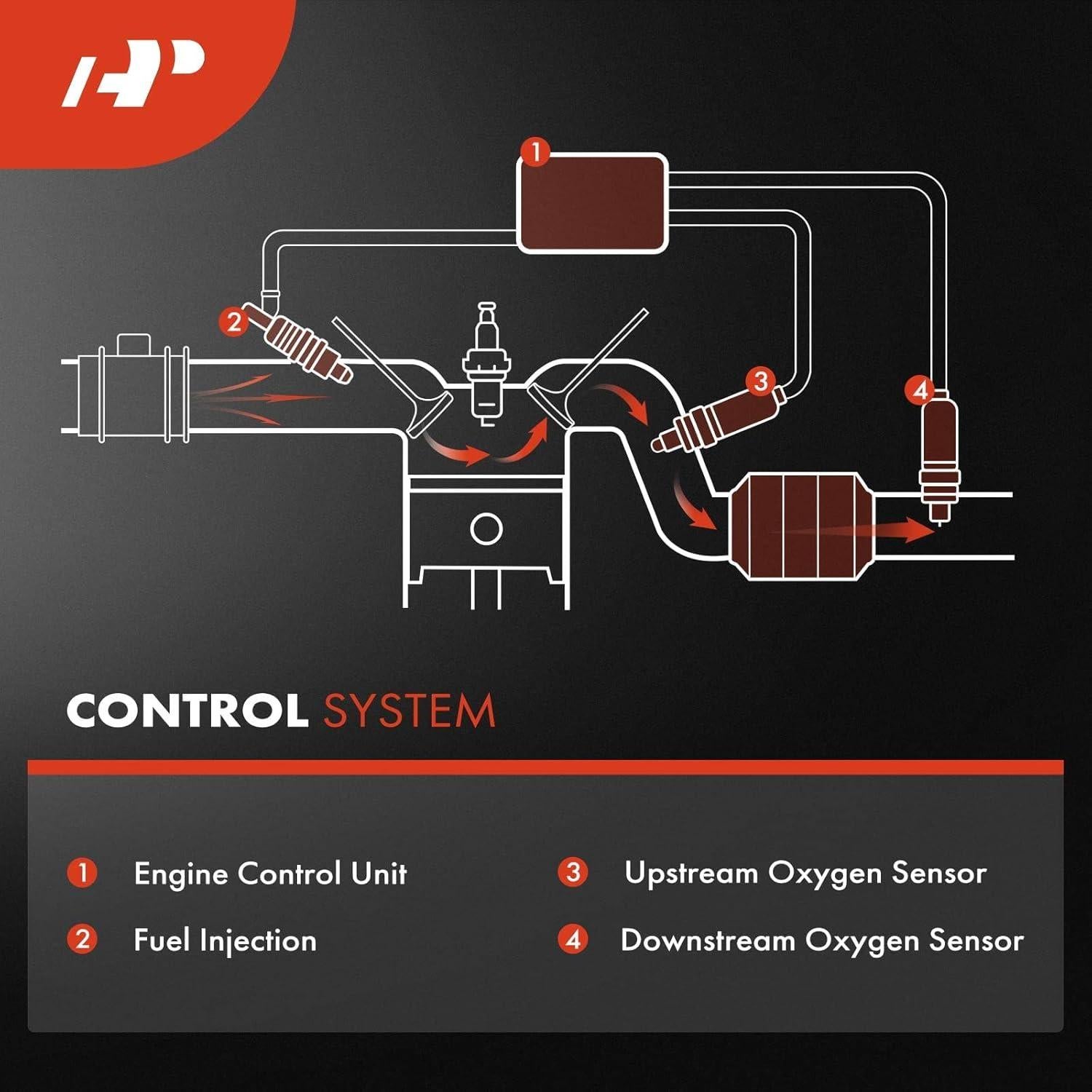 AP

1

2

3

4

CONTROL SYSTEM

1 Engine Control Unit

2 Fuel Injection

3 Upstream Oxygen Sensor

4 Downstream Oxygen Sensor