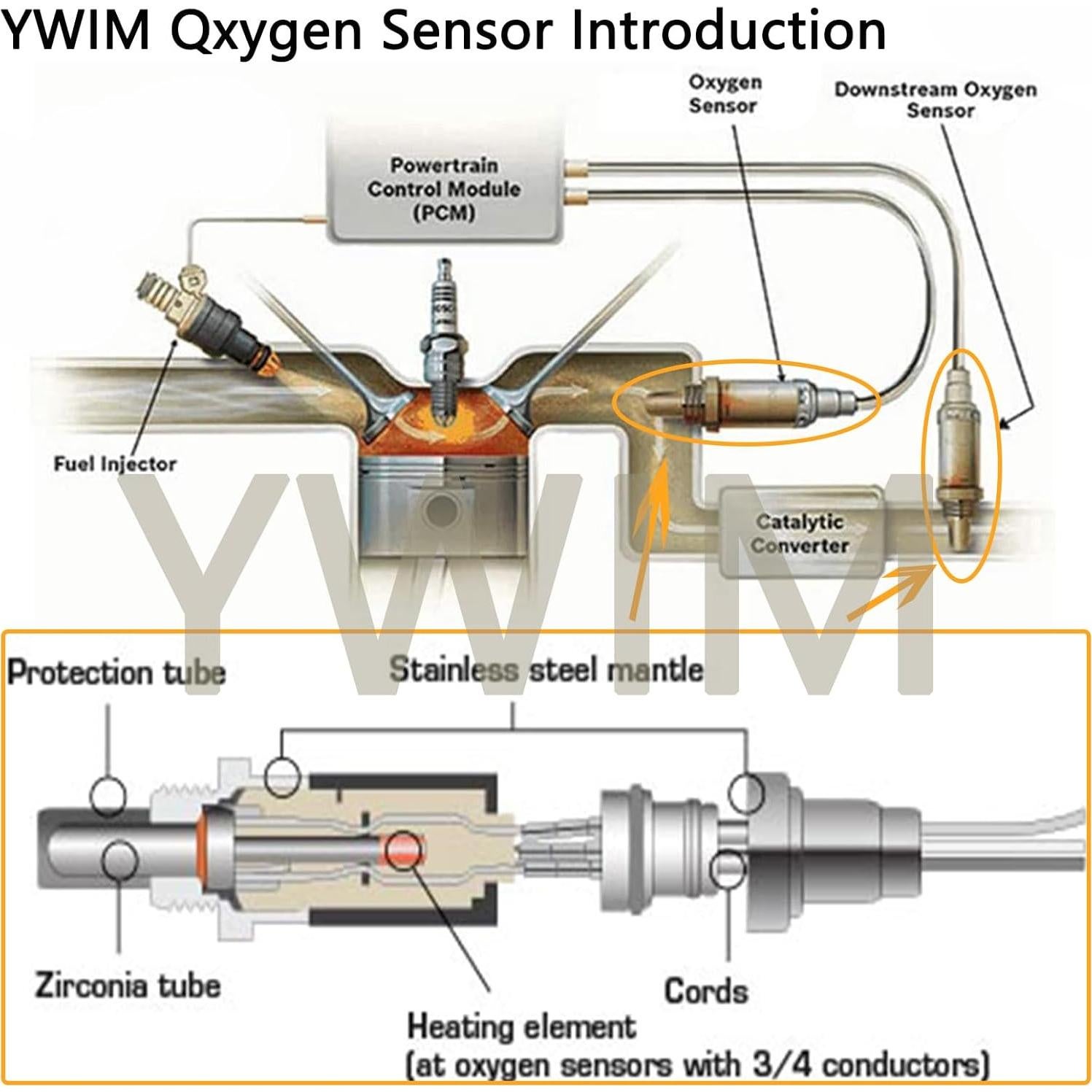 YWIM Qxygen Sensor Introduction

Oxygen Sensor

Downstream Oxygen Sensor

Powertrain Control Module (PCM)

Fuel Injector

Catalytic Converter

YWIM

Protection tube

Stainless steel mantle

Zirconia tube

Cords

Heating element
(at oxygen sensors with 3/4 conductors)