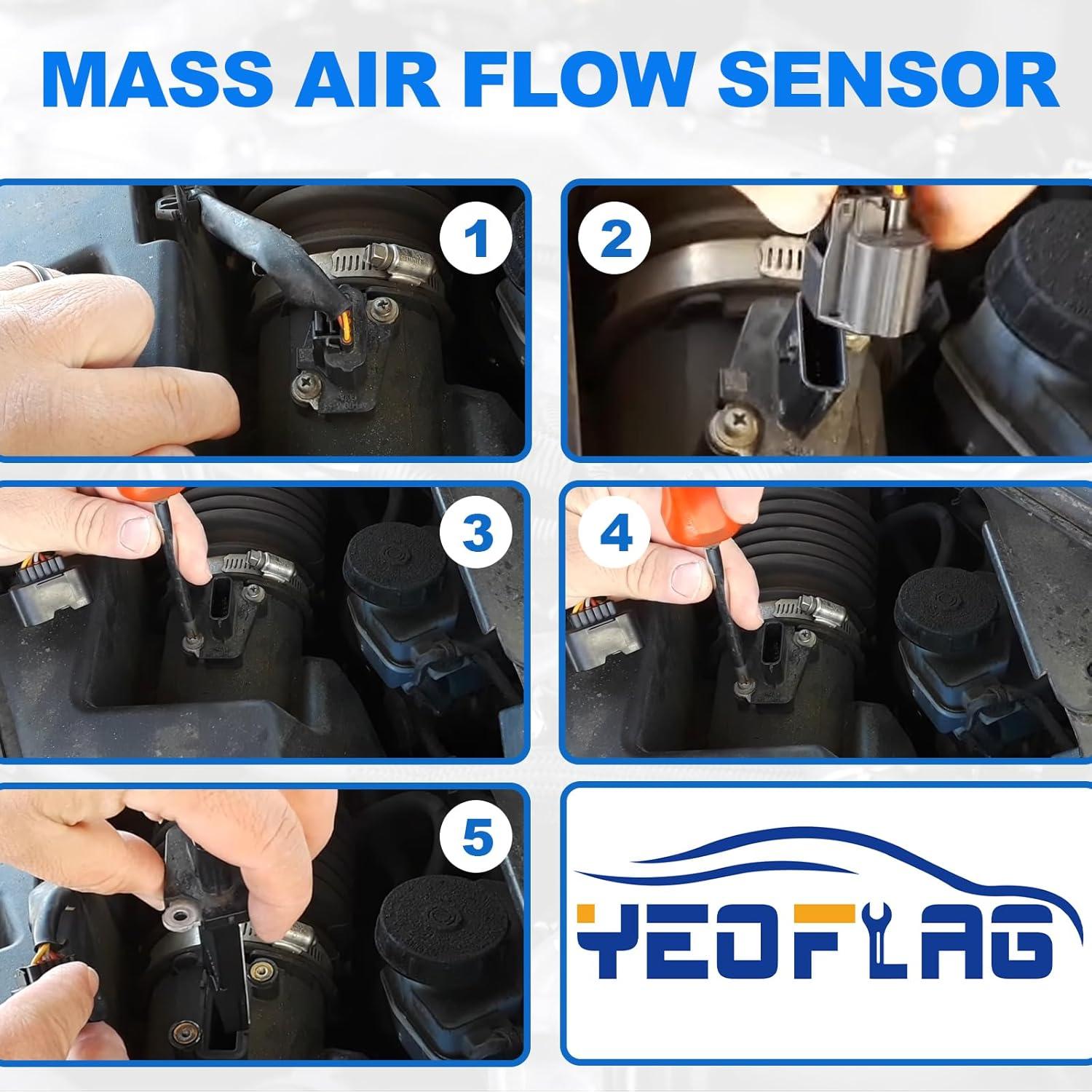 MASS AIR FLOW SENSOR

1

2

3

4

5

YEOFLAG