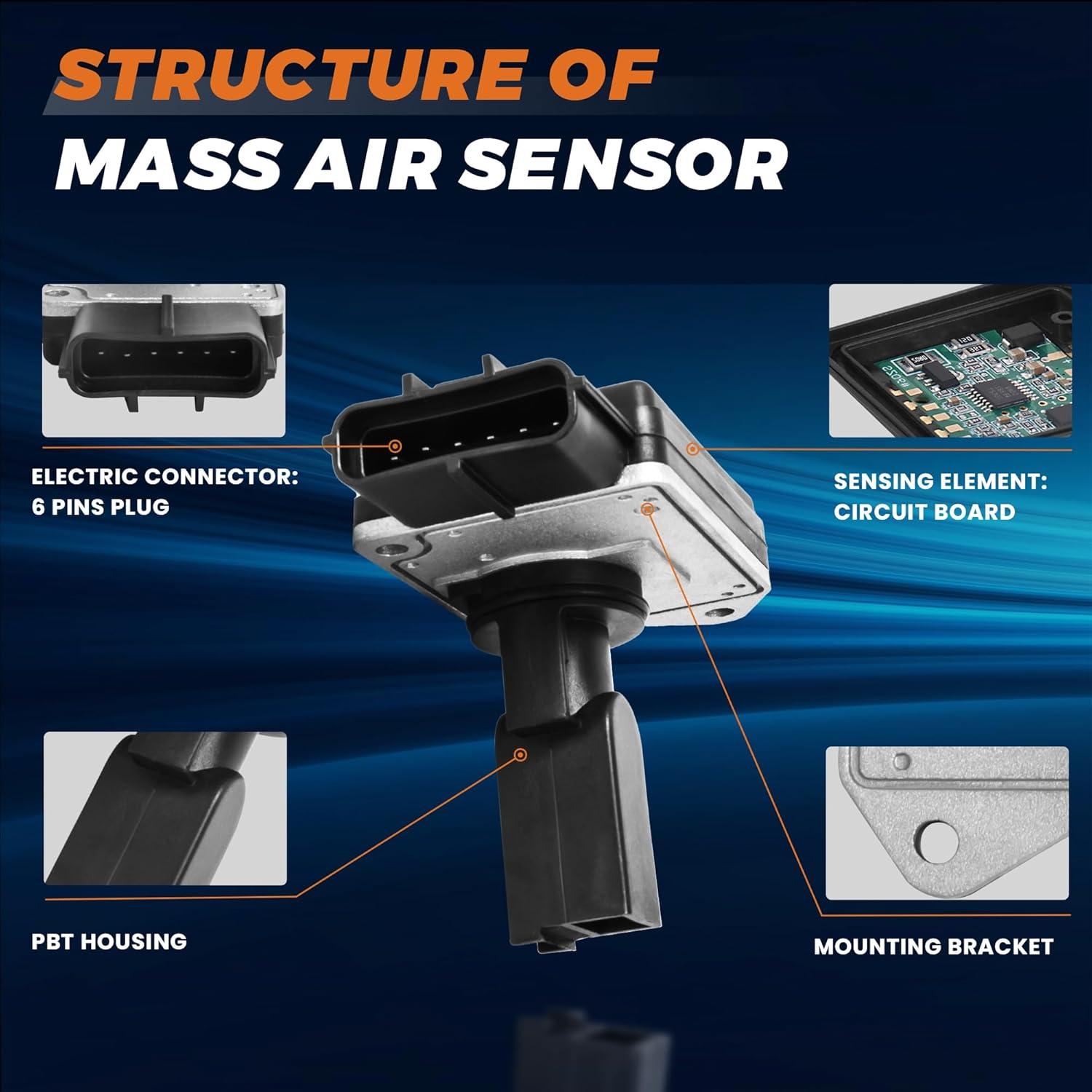 STRUCTURE OF
MASS AIR SENSOR

ELECTRIC CONNECTOR:
6 PINS PLUG

SENSING ELEMENT:
CIRCUIT BOARD

PBT HOUSING

MOUNTING BRACKET