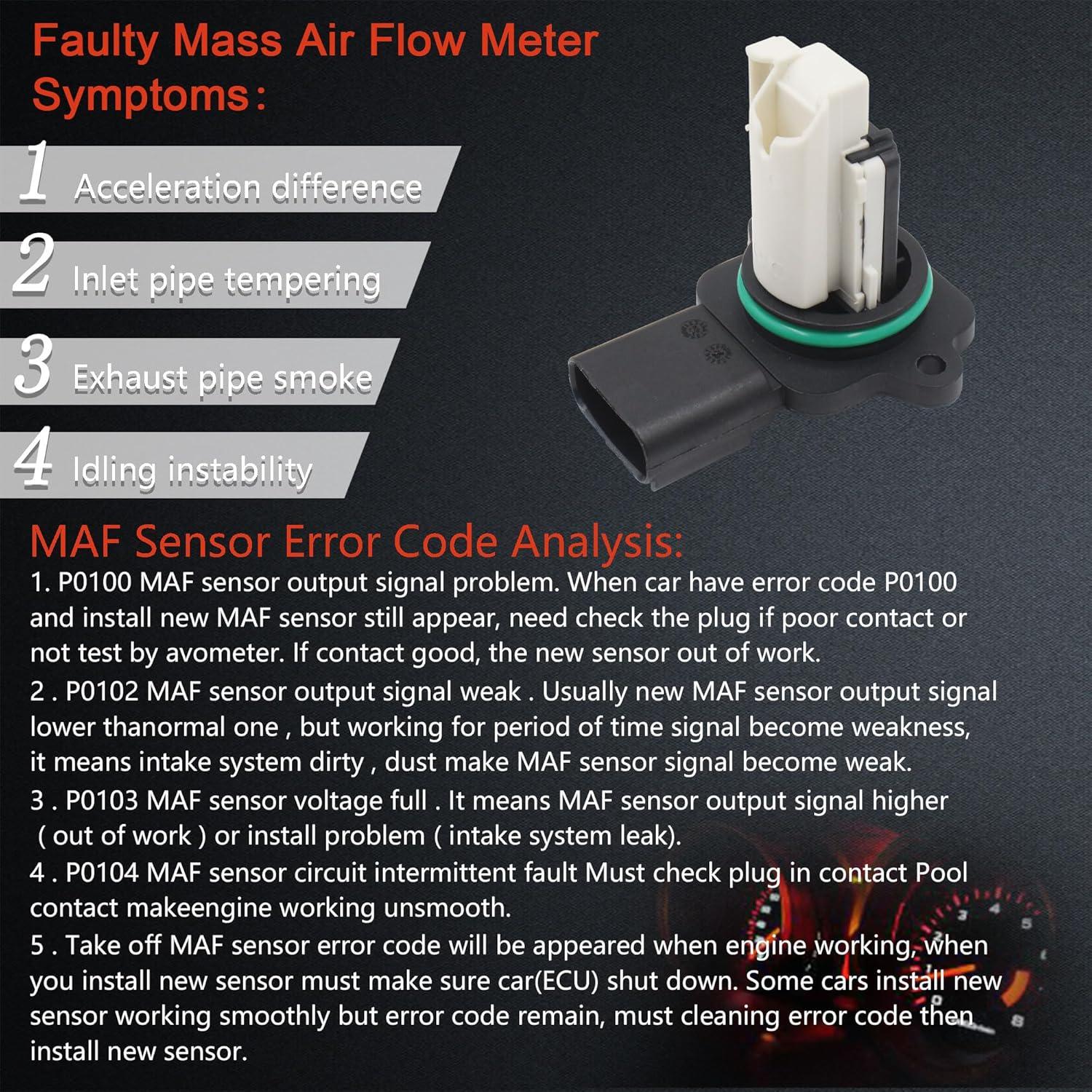 Faulty Mass Air Flow Meter Symptoms：

1 Acceleration difference

2 Inlet pipe tempering

3 Exhaust pipe smoke

4 Idling instability

MAF Sensor Error Code Analysis:

1. P0100 MAF sensor output signal problem. When car have error code P0100 and install new MAF sensor still appear, need check the plug if poor contact or not test by avometer. If contact good, the new sensor out of work.

2 . P0102 MAF sensor output signal weak . Usually new MAF sensor output signal lower thanormal one , but working for period of time signal become weakness, it means intake system dirty , dust make MAF sensor signal become weak.

3 . P0103 MAF sensor voltage full . It means MAF sensor output signal higher ( out of work ) or install problem ( intake system leak).

4 . P0104 MAF sensor circuit intermittent fault Must check plug in contact Pool contact makeengine working unsmooth.

5 . Take off MAF sensor error code will be appeared when engine working, when you install new sensor must make sure car(ECU) shut down. Some cars install new sensor working smoothly but error code remain, must cleaning error code then install new sensor.